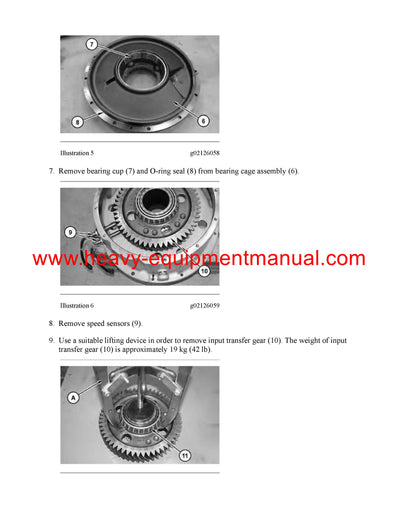 7

8

6

Illustration 5 g02126058

7. Remove bearing cup (7) and O-ring seal (8) from bearing cage assembly (6).

9

10

www.heavy-equipmentmanual.com

Illustration 6 g02126059

8. Remove speed sensors (9).

9. Use a suitable lifting device in order to remove input transfer gear (10). The weight of input transfer gear (10) is approximately 19 kg (42 lb).

A

11