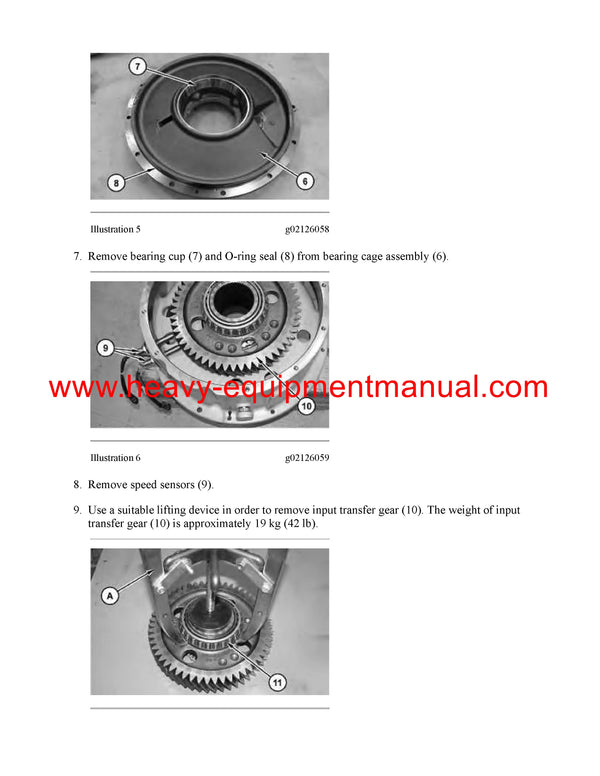 7

8

6

Illustration 5 g02126058

7. Remove bearing cup (7) and O-ring seal (8) from bearing cage assembly (6).

9

10

www.heavy-equipmentmanual.com

Illustration 6 g02126059

8. Remove speed sensors (9).

9. Use a suitable lifting device in order to remove input transfer gear (10). The weight of input transfer gear (10) is approximately 19 kg (42 lb).

A

11