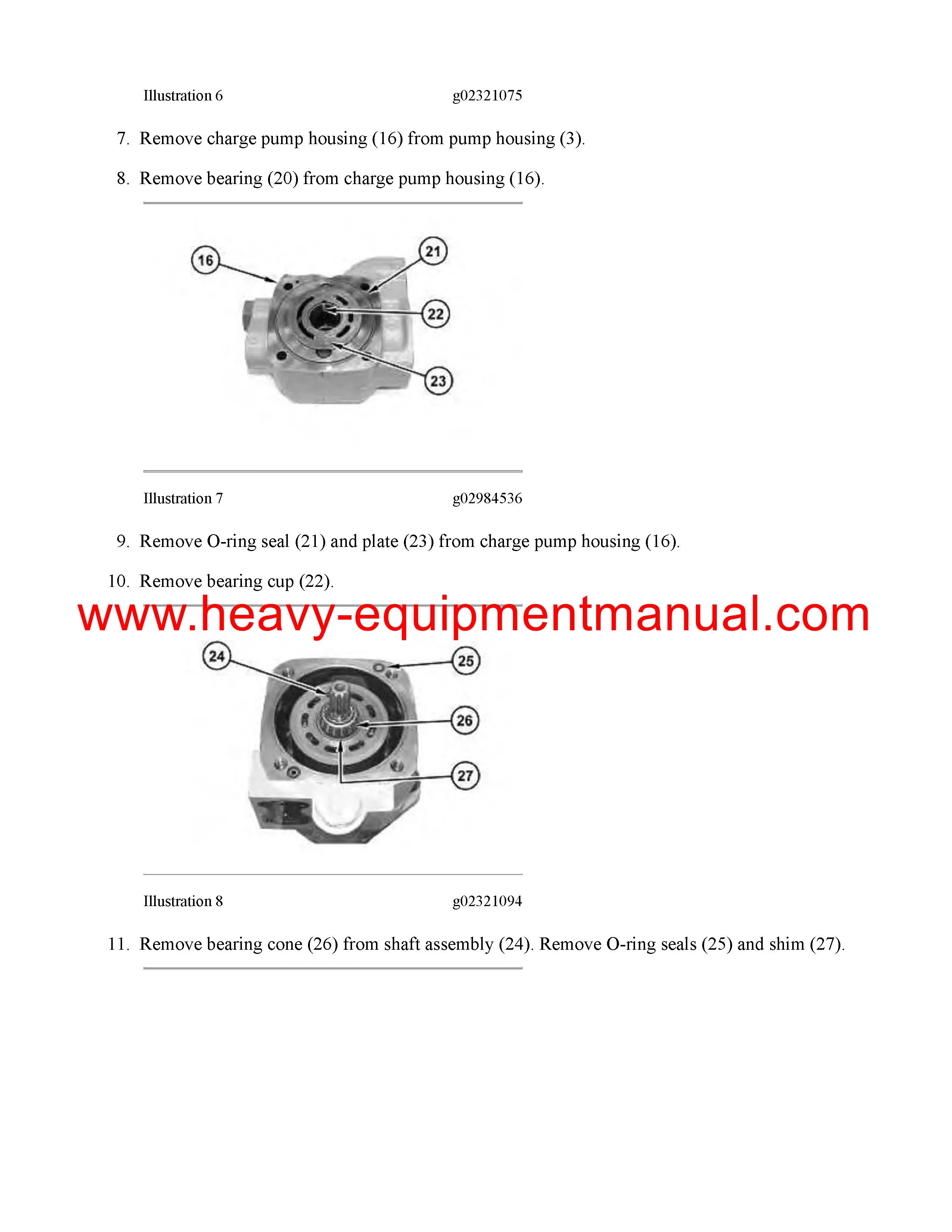 Illustration 6 g02321075

7. Remove charge pump housing (16) from pump housing (3).

8. Remove bearing (20) from charge pump housing (16).

16

21

22

23

Illustration 7 g02984536

9. Remove O-ring seal (21) and plate (23) from charge pump housing (16).

10. Remove bearing cup (22).

www.heavy-equipmentmanual.com

24

25

26

27

Illustration 8 g02321094

11. Remove bearing cone (26) from shaft assembly (24). Remove O-ring seals (25) and shim (27).