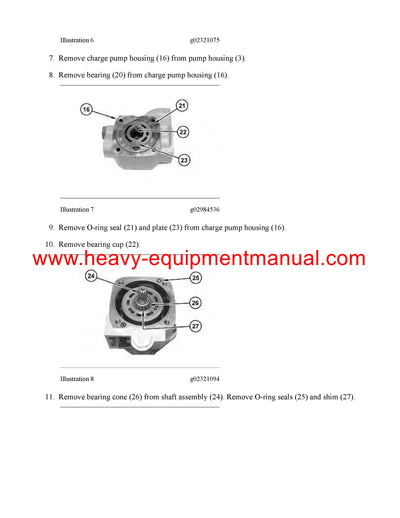 Illustration 6 g02321075

7. Remove charge pump housing (16) from pump housing (3).

8. Remove bearing (20) from charge pump housing (16).

16

21

22

23

Illustration 7 g02984536

9. Remove O-ring seal (21) and plate (23) from charge pump housing (16).

10. Remove bearing cup (22).

www.heavy-equipmentmanual.com

24

25

26

27

Illustration 8 g02321094

11. Remove bearing cone (26) from shaft assembly (24). Remove O-ring seals (25) and shim (27).