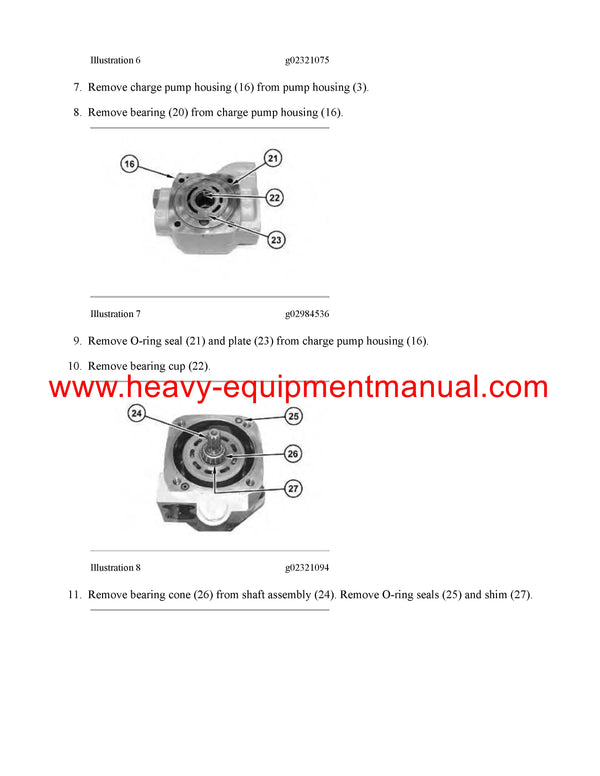 Illustration 6 g02321075

7. Remove charge pump housing (16) from pump housing (3).

8. Remove bearing (20) from charge pump housing (16).

16
21
22
23

Illustration 7 g02984536

9. Remove O-ring seal (21) and plate (23) from charge pump housing (16).

10. Remove bearing cup (22).

www.heavy-equipmentmanual.com

24
25
26
27

Illustration 8 g02321094

11. Remove bearing cone (26) from shaft assembly (24). Remove O-ring seals (25) and shim (27).