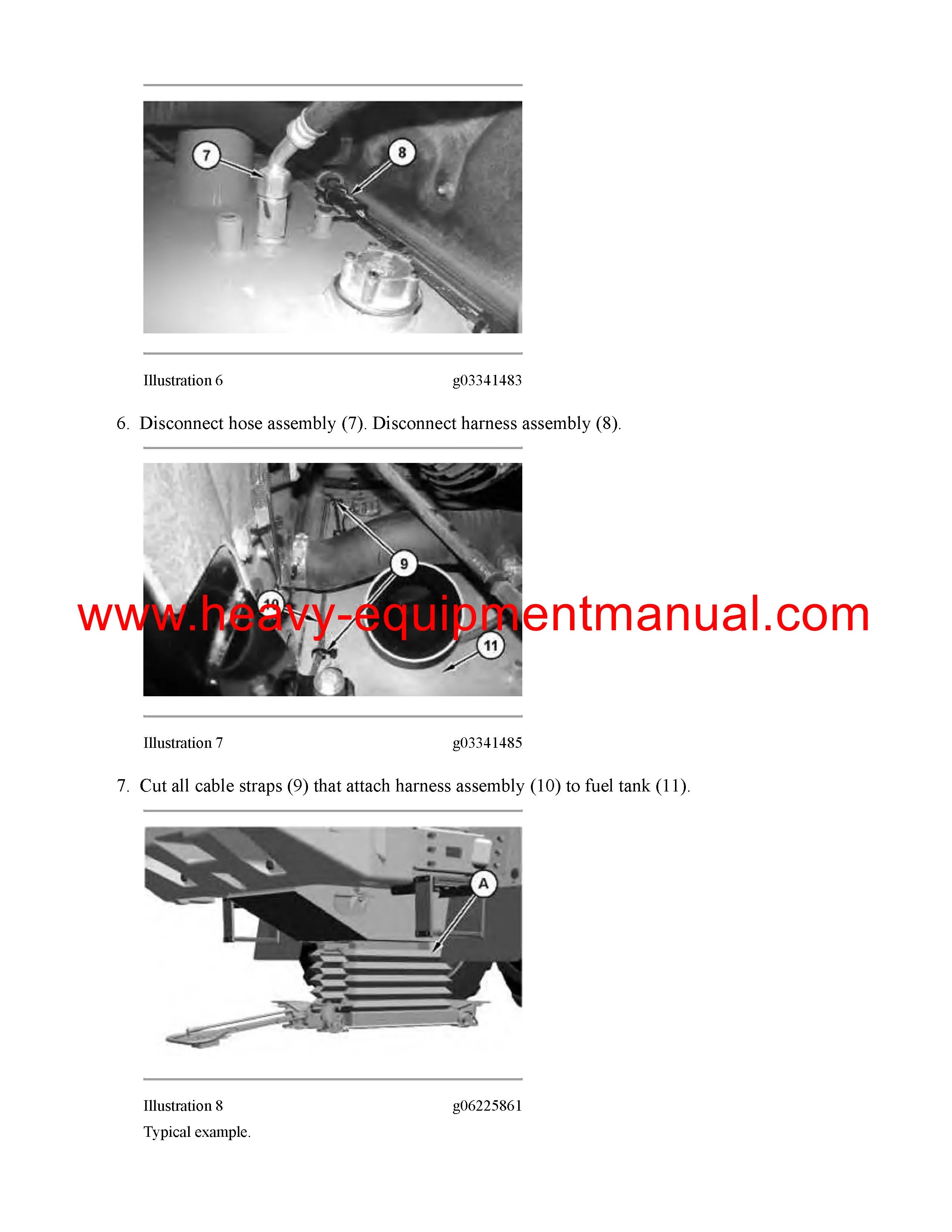 7

8

Illustration 6 g03341483

6. Disconnect hose assembly (7). Disconnect harness assembly (8).

9

10

11

www.heavy-equipmentmanual.com

Illustration 7 g03341485

7. Cut all cable straps (9) that attach harness assembly (10) to fuel tank (11).

A

Illustration 8 g06225861

Typical example.