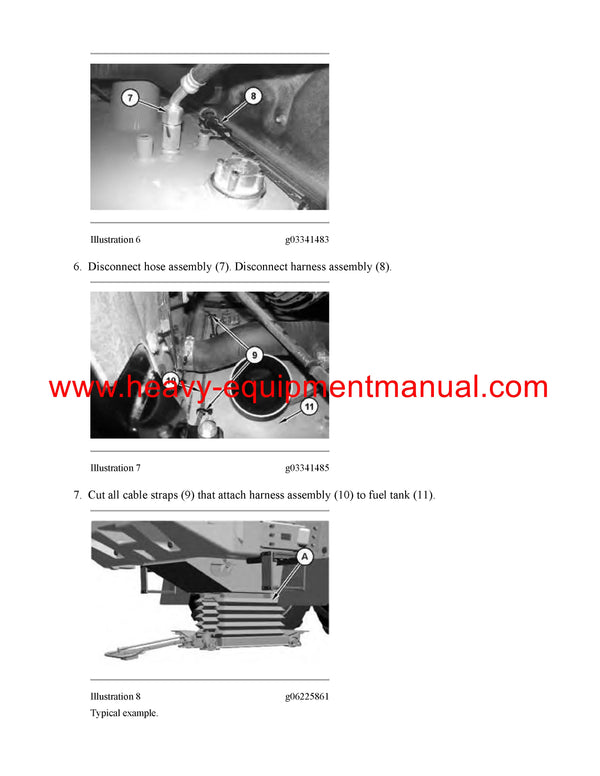 7

8

Illustration 6 g03341483

6. Disconnect hose assembly (7). Disconnect harness assembly (8).

9

10

11

www.heavy-equipmentmanual.com

Illustration 7 g03341485

7. Cut all cable straps (9) that attach harness assembly (10) to fuel tank (11).

A

Illustration 8 g06225861

Typical example.