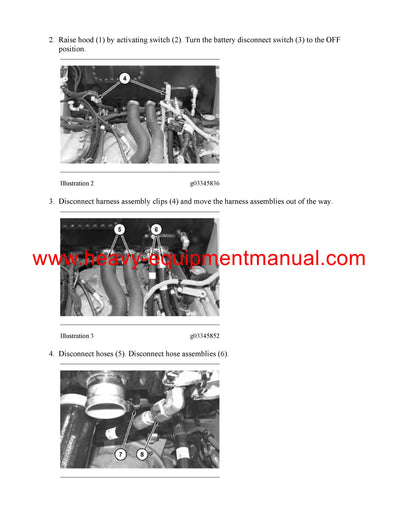 2. Raise hood (1) by activating switch (2). Turn the battery disconnect switch (3) to the OFF position.

4

Illustration 2 g03345836

3. Disconnect harness assembly clips (4) and move the harness assemblies out of the way.

5 6

www.heavy-equipmentmanual.com

Illustration 3 g03345852

4. Disconnect hoses (5). Disconnect hose assemblies (6).

7 8