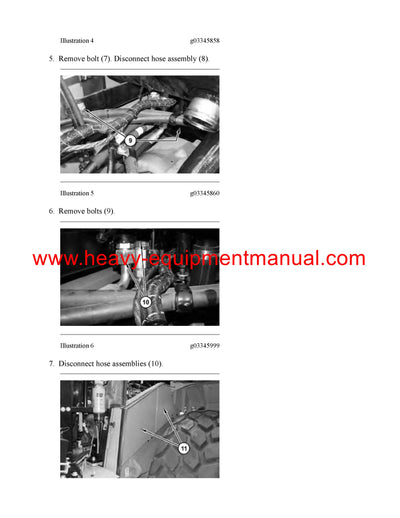 Illustration 4 g03345858

5. Remove bolt (7). Disconnect hose assembly (8).

9

Illustration 5 g03345860

6. Remove bolts (9).

www.heavy-equipmentmanual.com

10

Illustration 6 g03345999

7. Disconnect hose assemblies (10).

11