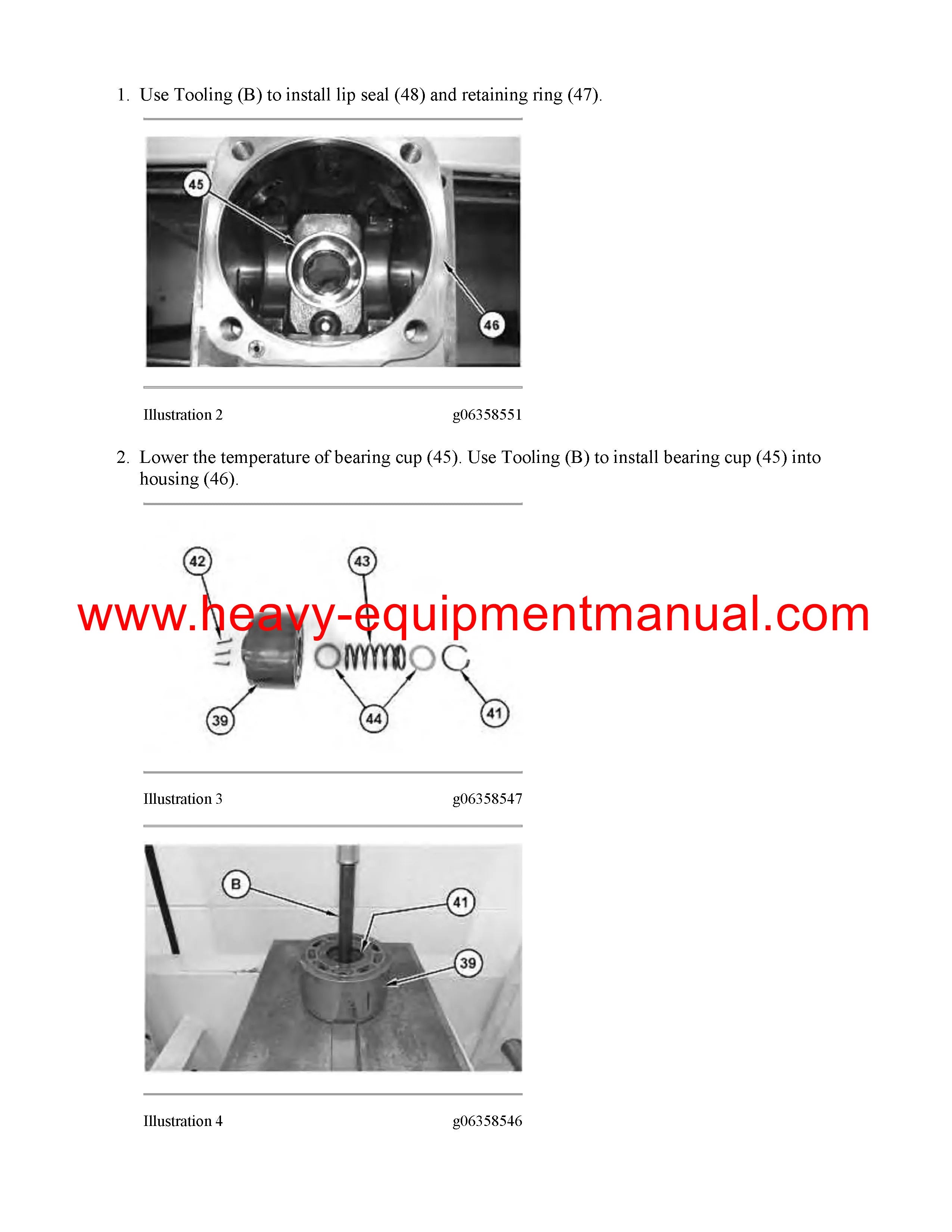 1. Use Tooling (B) to install lip seal (48) and retaining ring (47).

45

46

Illustration 2 g06358551

2. Lower the temperature of bearing cup (45). Use Tooling (B) to install bearing cup (45) into housing (46).

42

43

www.heavy-equipmentmanual.com

39

44

41

Illustration 3 g06358547

B

41

39

Illustration 4 g06358546