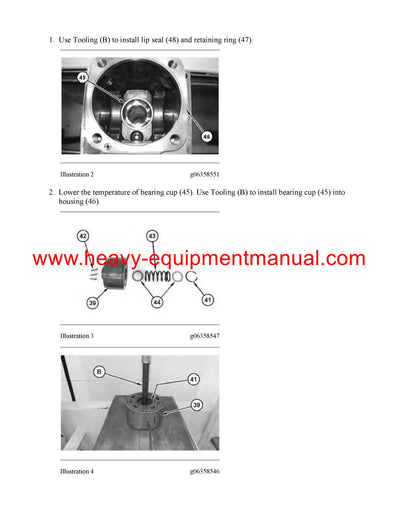 1. Use Tooling (B) to install lip seal (48) and retaining ring (47).

45

46

Illustration 2 g06358551

2. Lower the temperature of bearing cup (45). Use Tooling (B) to install bearing cup (45) into housing (46).

42

43

www.heavy-equipmentmanual.com

39

44

41

Illustration 3 g06358547

B

41

39

Illustration 4 g06358546