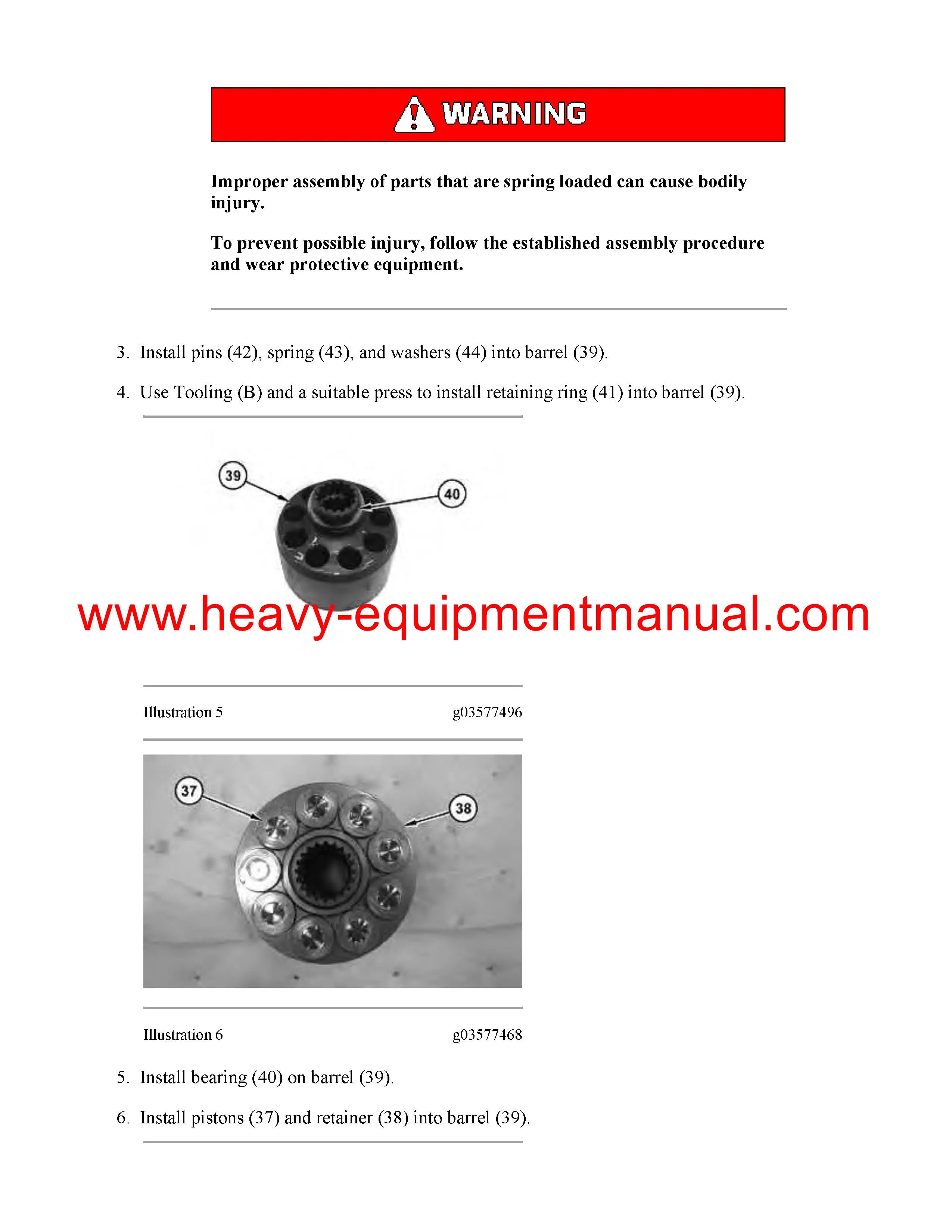 WARNING

Improper assembly of parts that are spring loaded can cause bodily injury.

To prevent possible injury, follow the established assembly procedure and wear protective equipment.

3. Install pins (42), spring (43), and washers (44) into barrel (39).

4. Use Tooling (B) and a suitable press to install retaining ring (41) into barrel (39).

39

40

www.heavy-equipmentmanual.com

Illustration 5 g03577496

37

38

Illustration 6 g03577468

5. Install bearing (40) on barrel (39).

6. Install pistons (37) and retainer (38) into barrel (39).