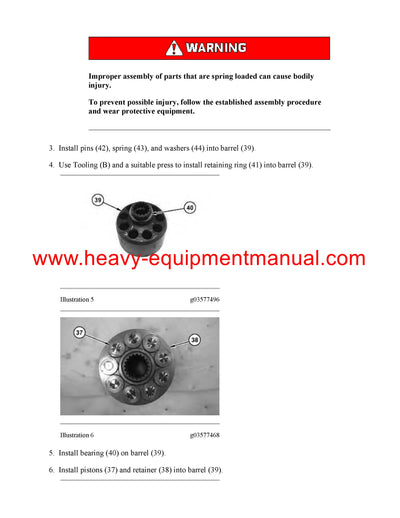 WARNING

Improper assembly of parts that are spring loaded can cause bodily injury.

To prevent possible injury, follow the established assembly procedure and wear protective equipment.

3. Install pins (42), spring (43), and washers (44) into barrel (39).

4. Use Tooling (B) and a suitable press to install retaining ring (41) into barrel (39).

39

40

www.heavy-equipmentmanual.com

Illustration 5 g03577496

37

38

Illustration 6 g03577468

5. Install bearing (40) on barrel (39).

6. Install pistons (37) and retainer (38) into barrel (39).