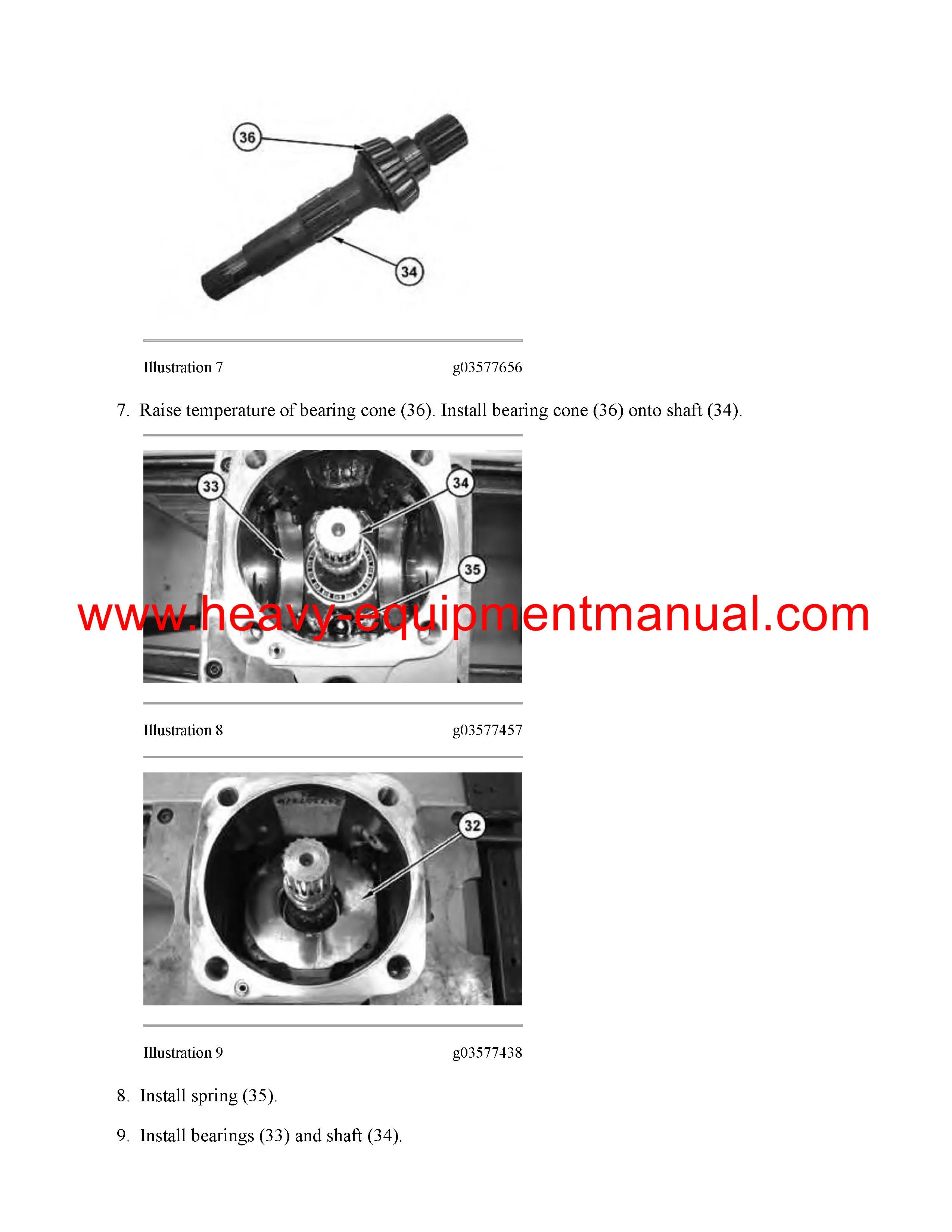 36

34

Illustration 7 g03577656

7. Raise temperature of bearing cone (36). Install bearing cone (36) onto shaft (34).

33

34

35

www.heavy-equipmentmanual.com

Illustration 8 g03577457

32

Illustration 9 g03577438

8. Install spring (35).

9. Install bearings (33) and shaft (34).