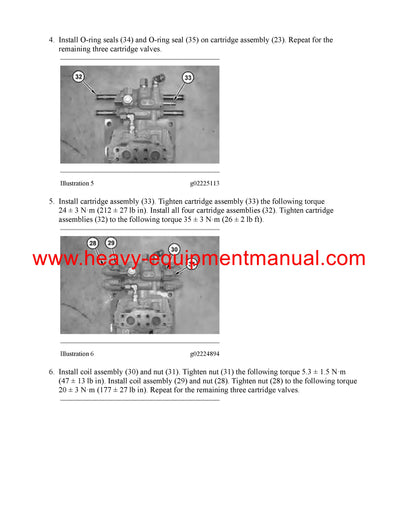 4. Install O-ring seals (34) and O-ring seal (35) on cartridge assembly (23). Repeat for the remaining three cartridge valves.

32

33

Illustration 5

g02225113

5. Install cartridge assembly (33). Tighten cartridge assembly (33) the following torque 24 ± 3 N·m (212 ± 27 lb in). Install all four cartridge assemblies (32). Tighten cartridge assemblies (32) to the following torque 35 ± 3 N·m (26 ± 2 lb ft).

28

29

30

31

www.heavy-equipmentmanual.com

Illustration 6

g02224894

6. Install coil assembly (30) and nut (31). Tighten nut (31) the following torque 5.3 ± 1.5 N·m (47 ± 13 lb in). Install coil assembly (29) and nut (28). Tighten nut (28) to the following torque 20 ± 3 N·m (177 ± 27 lb in). Repeat for the remaining three cartridge valves.