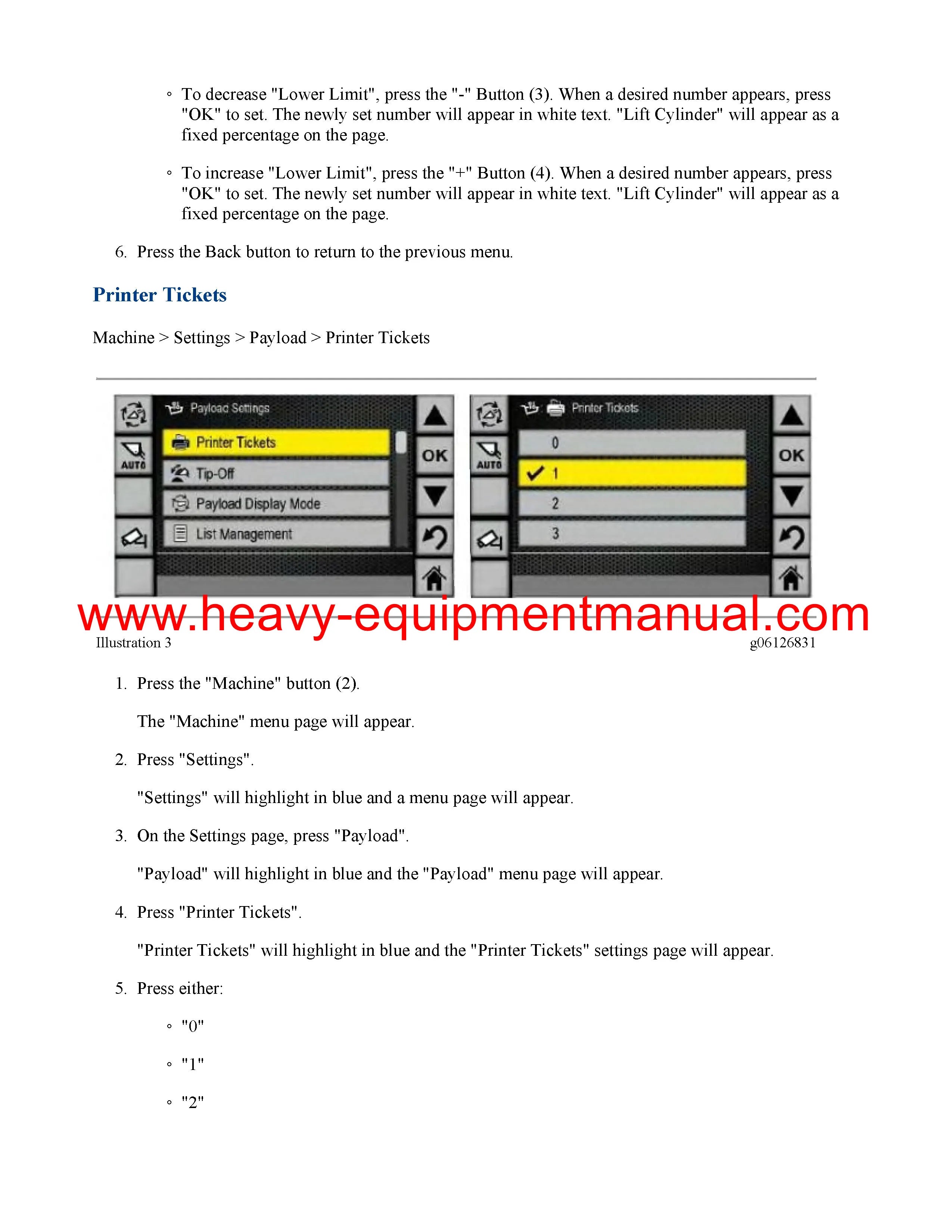 ◦ To decrease "Lower Limit", press the "-" Button (3). When a desired number appears, press "OK" to set. The newly set number will appear in white text. "Lift Cylinder" will appear as a fixed percentage on the page.

◦ To increase "Lower Limit", press the "+" Button (4). When a desired number appears, press "OK" to set. The newly set number will appear in white text. "Lift Cylinder" will appear as a fixed percentage on the page.

6. Press the Back button to return to the previous menu.

Printer Tickets

Machine > Settings > Payload > Printer Tickets

AUTO
Payload Settings
Printer Tickets
Tip-Off
Payload Display Mode
List Management
OK

AUTO
Printer Tickets
0
1
2
3
OK

www.heavy-equipmentmanual.com

Illustration 3 g06126831

1. Press the "Machine" button (2).

The "Machine" menu page will appear.

2. Press "Settings".

"Settings" will highlight in blue and a menu page will appear.

3. On the Settings page, press "Payload".

"Payload" will highlight in blue and the "Payload" menu page will appear.

4. Press "Printer Tickets".

"Printer Tickets" will highlight in blue and the "Printer Tickets" settings page will appear.

5. Press either:

◦ "0"

◦ "1"

◦ "2"