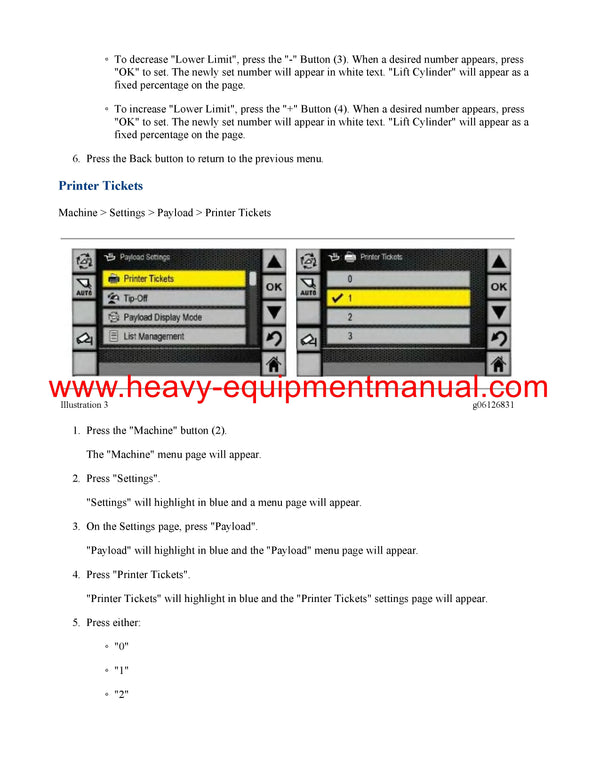 ◦ To decrease "Lower Limit", press the "-" Button (3). When a desired number appears, press "OK" to set. The newly set number will appear in white text. "Lift Cylinder" will appear as a fixed percentage on the page.

◦ To increase "Lower Limit", press the "+" Button (4). When a desired number appears, press "OK" to set. The newly set number will appear in white text. "Lift Cylinder" will appear as a fixed percentage on the page.

6. Press the Back button to return to the previous menu.

Printer Tickets

Machine > Settings > Payload > Printer Tickets

Payload Settings

Printer Tickets

Tip-Off

Payload Display Mode

List Management

AUTO

OK

Printer Tickets

0

1

2

3

AUTO

OK

www.heavy-equipmentmanual.com

Illustration 3

g06126831

1. Press the "Machine" button (2).

The "Machine" menu page will appear.

2. Press "Settings".

"Settings" will highlight in blue and a menu page will appear.

3. On the Settings page, press "Payload".

"Payload" will highlight in blue and the "Payload" menu page will appear.

4. Press "Printer Tickets".

"Printer Tickets" will highlight in blue and the "Printer Tickets" settings page will appear.

5. Press either:

◦ "0"

◦ "1"

◦ "2"