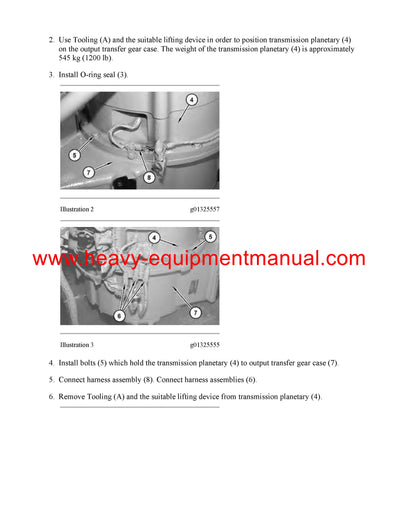 2. Use Tooling (A) and the suitable lifting device in order to position transmission planetary (4) on the output transfer gear case. The weight of the transmission planetary (4) is approximately 545 kg (1200 lb).

3. Install O-ring seal (3).

4

5

7

8

Illustration 2

g01325557

4

5

6

7

www.heavy-equipmentmanual.com

Illustration 3

g01325555

4. Install bolts (5) which hold the transmission planetary (4) to output transfer gear case (7).

5. Connect harness assembly (8). Connect harness assemblies (6).

6. Remove Tooling (A) and the suitable lifting device from transmission planetary (4).