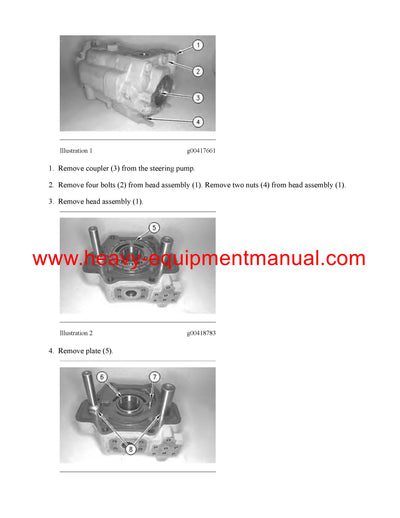 1

2

3

4

Illustration 1 g00417661

1. Remove coupler (3) from the steering pump.

2. Remove four bolts (2) from head assembly (1). Remove two nuts (4) from head assembly (1).

3. Remove head assembly (1).

5

www.heavy-equipmentmanual.com

Illustration 2 g00418783

4. Remove plate (5).

6

7

8