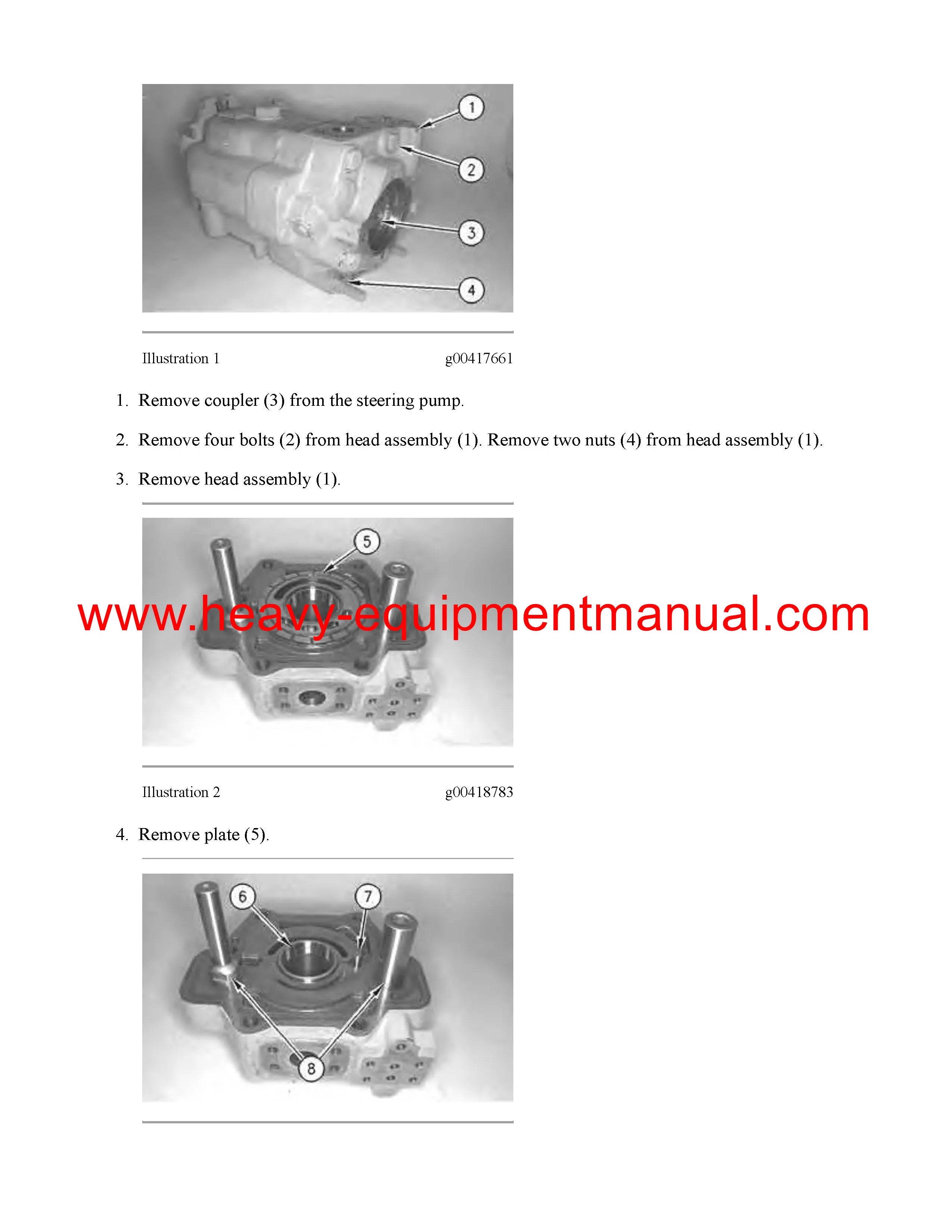 1
2
3
4

Illustration 1 g00417661

1. Remove coupler (3) from the steering pump.

2. Remove four bolts (2) from head assembly (1). Remove two nuts (4) from head assembly (1).

3. Remove head assembly (1).

5

www.heavy-equipmentmanual.com

Illustration 2 g00418783

4. Remove plate (5).

6
7
8