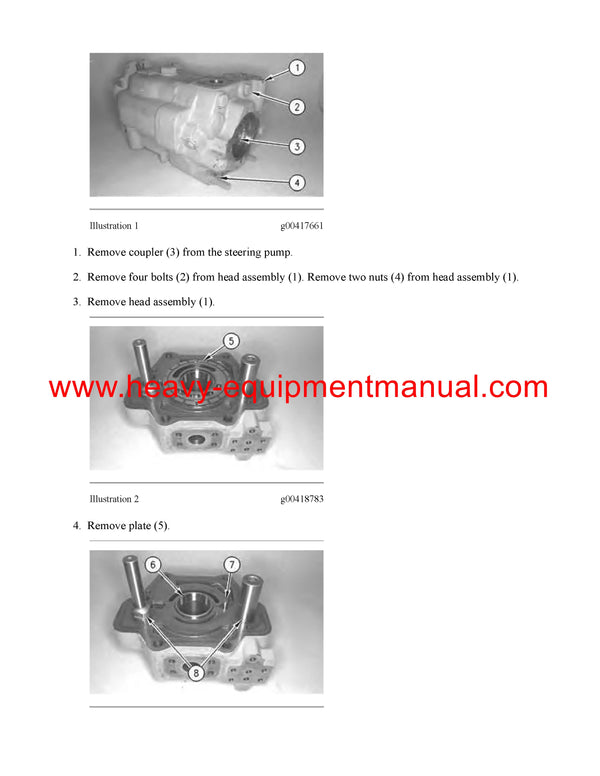 1
2
3
4

Illustration 1 g00417661

1. Remove coupler (3) from the steering pump.

2. Remove four bolts (2) from head assembly (1). Remove two nuts (4) from head assembly (1).

3. Remove head assembly (1).

5

www.heavy-equipmentmanual.com

Illustration 2 g00418783

4. Remove plate (5).

6
7
8