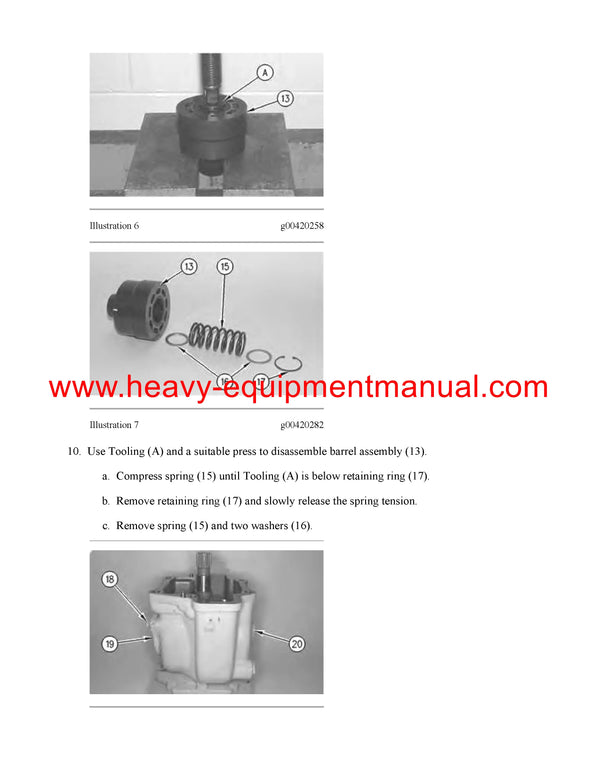 A

13

Illustration 6 g00420258

13

15

16

17

www.heavy-equipmentmanual.com

Illustration 7 g00420282

10. Use Tooling (A) and a suitable press to disassemble barrel assembly (13).

a. Compress spring (15) until Tooling (A) is below retaining ring (17).

b. Remove retaining ring (17) and slowly release the spring tension.

c. Remove spring (15) and two washers (16).

18

19

20