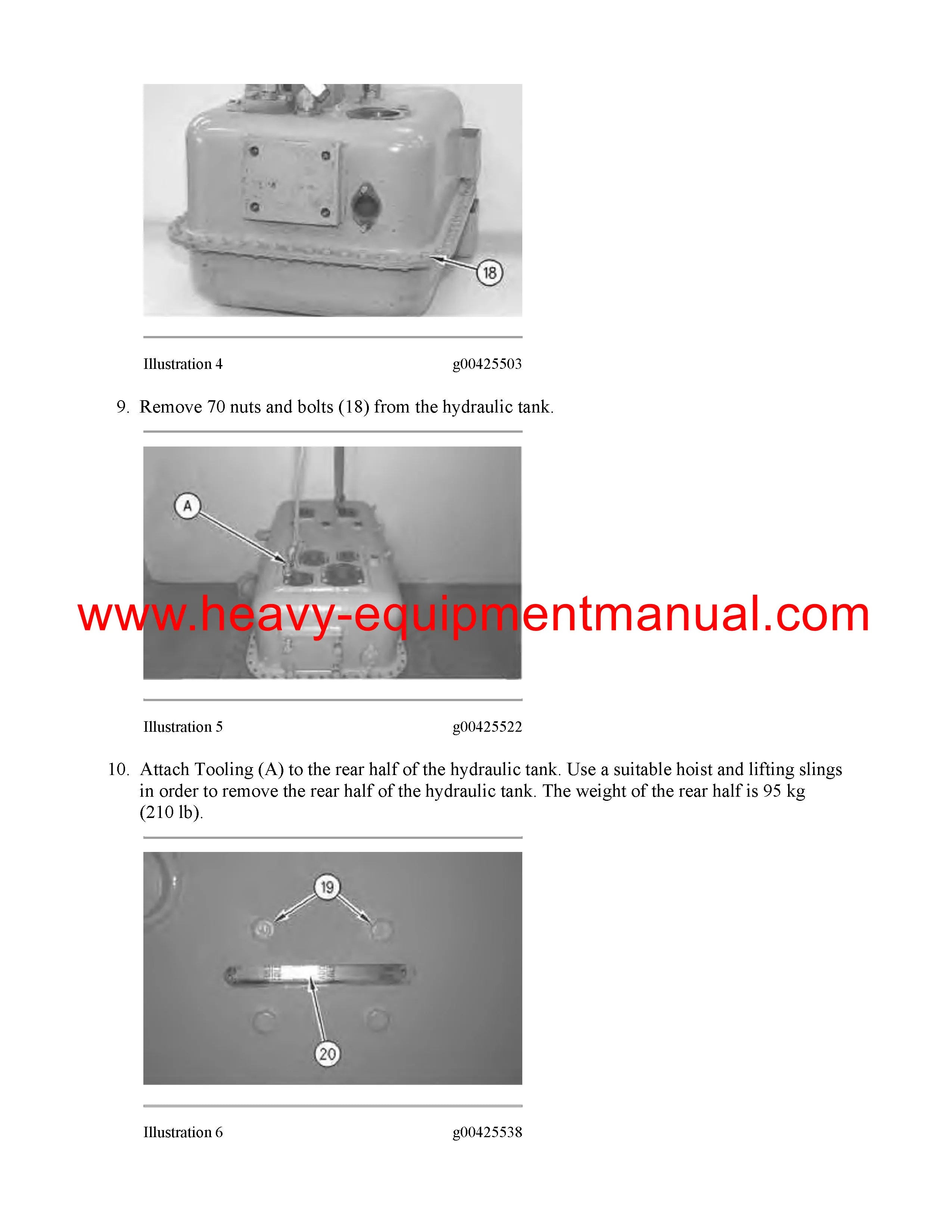 18

Illustration 4 g00425503

9. Remove 70 nuts and bolts (18) from the hydraulic tank.

A

www.heavy-equipmentmanual.com

Illustration 5 g00425522

10. Attach Tooling (A) to the rear half of the hydraulic tank. Use a suitable hoist and lifting slings in order to remove the rear half of the hydraulic tank. The weight of the rear half is 95 kg (210 lb).

19

20

Illustration 6 g00425538