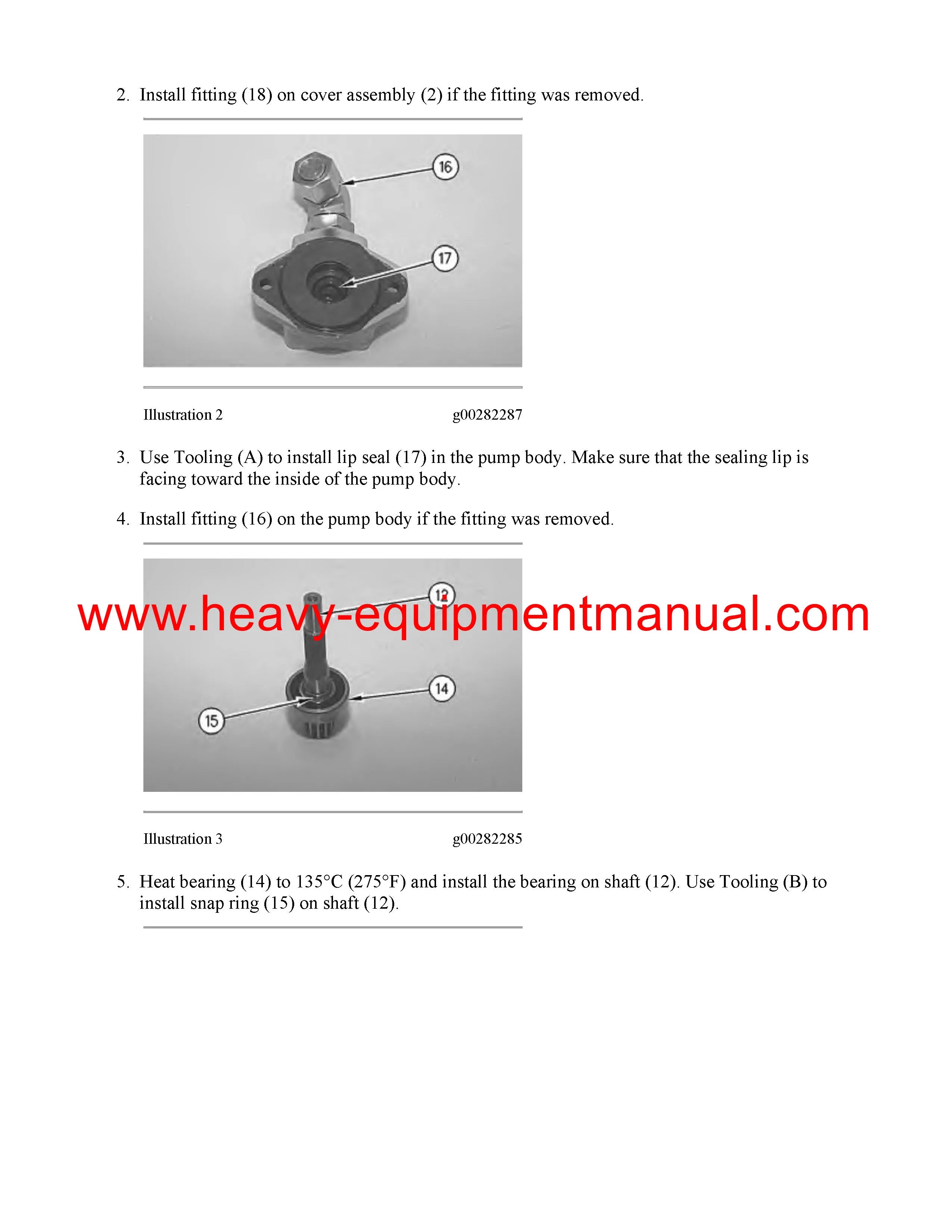 2. Install fitting (18) on cover assembly (2) if the fitting was removed.

16

17

Illustration 2 g00282287

3. Use Tooling (A) to install lip seal (17) in the pump body. Make sure that the sealing lip is facing toward the inside of the pump body.

4. Install fitting (16) on the pump body if the fitting was removed.

12

www.heavy-equipmentmanual.com

14

15

Illustration 3 g00282285

5. Heat bearing (14) to 135°C (275°F) and install the bearing on shaft (12). Use Tooling (B) to install snap ring (15) on shaft (12).