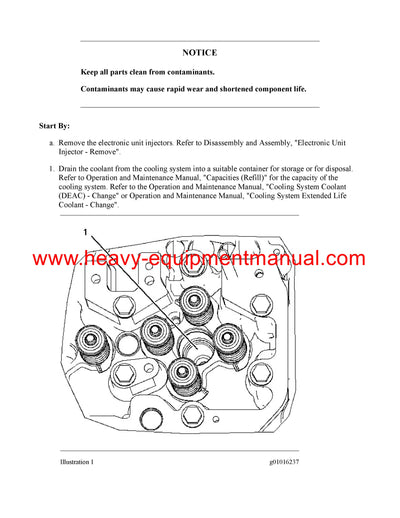 NOTICE

Keep all parts clean from contaminants.

Contaminants may cause rapid wear and shortened component life.

Start By:

a. Remove the electronic unit injectors. Refer to Disassembly and Assembly, "Electronic Unit Injector - Remove".

1. Drain the coolant from the cooling system into a suitable container for storage or for disposal. Refer to Operation and Maintenance Manual, "Capacities (Refill)" for the capacity of the cooling system. Refer to the Operation and Maintenance Manual, "Cooling System Coolant (DEAC) - Change" or Operation and Maintenance Manual, "Cooling System Extended Life Coolant - Change".

1

www.heavy-equipmentmanual.com

Illustration 1

g01016237