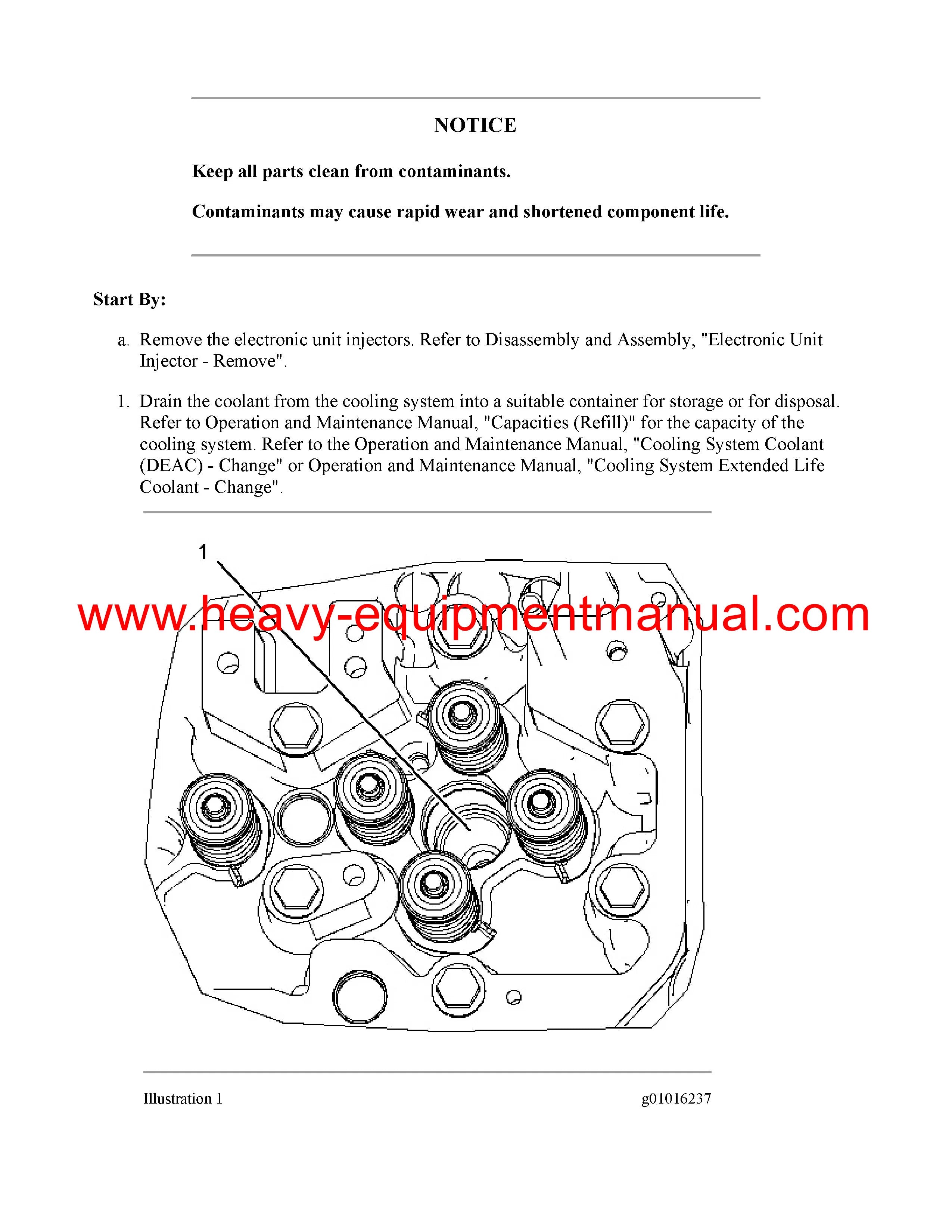 NOTICE

Keep all parts clean from contaminants.

Contaminants may cause rapid wear and shortened component life.

Start By:

a. Remove the electronic unit injectors. Refer to Disassembly and Assembly, "Electronic Unit Injector - Remove".

1. Drain the coolant from the cooling system into a suitable container for storage or for disposal. Refer to Operation and Maintenance Manual, "Capacities (Refill)" for the capacity of the cooling system. Refer to the Operation and Maintenance Manual, "Cooling System Coolant (DEAC) - Change" or Operation and Maintenance Manual, "Cooling System Extended Life Coolant - Change".

1

www.heavy-equipmentmanual.com

Illustration 1

g01016237