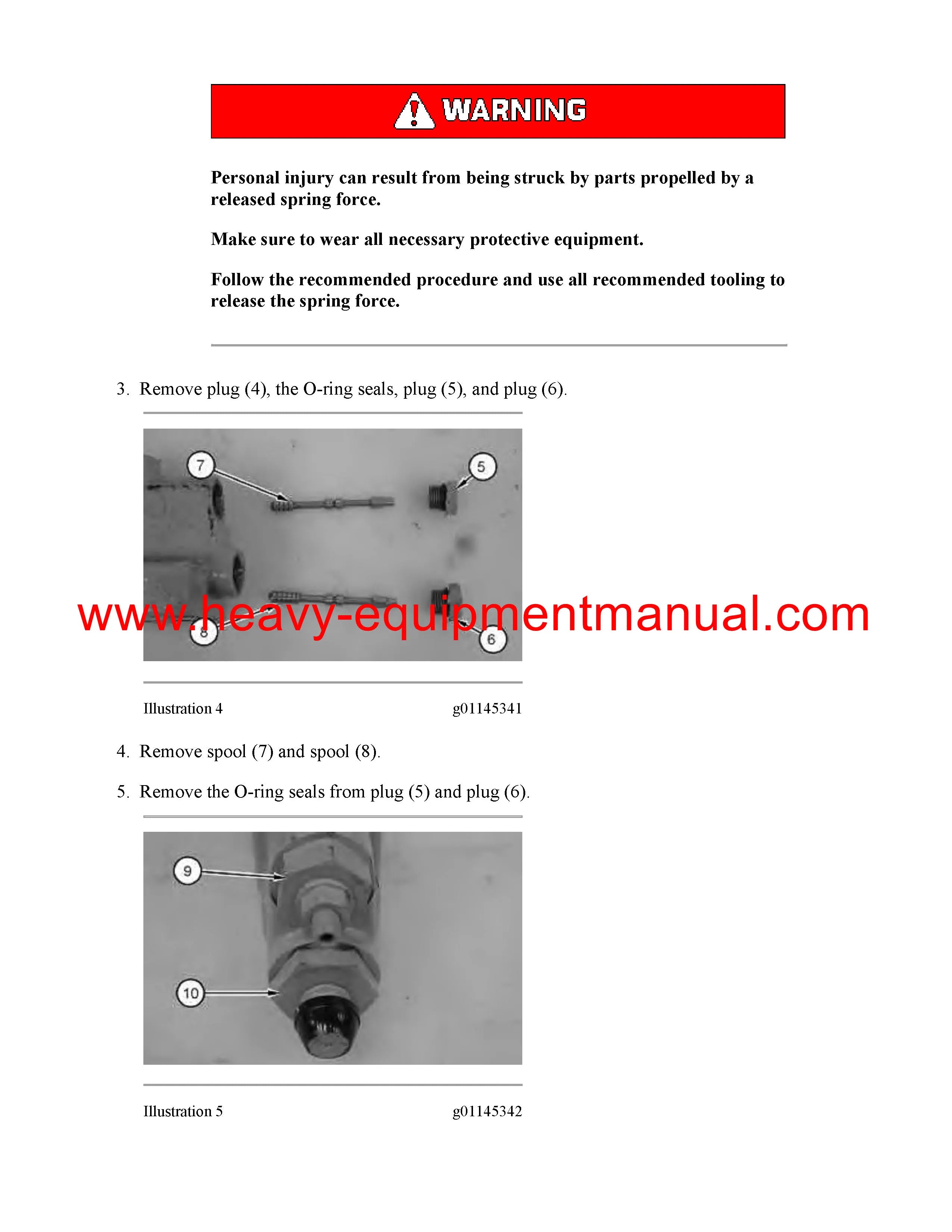 WARNING

Personal injury can result from being struck by parts propelled by a released spring force.

Make sure to wear all necessary protective equipment.

Follow the recommended procedure and use all recommended tooling to release the spring force.

3. Remove plug (4), the O-ring seals, plug (5), and plug (6).

7
5
8
6

www.heavy-equipmentmanual.com

Illustration 4 g01145341

4. Remove spool (7) and spool (8).

5. Remove the O-ring seals from plug (5) and plug (6).

9
10

Illustration 5 g01145342