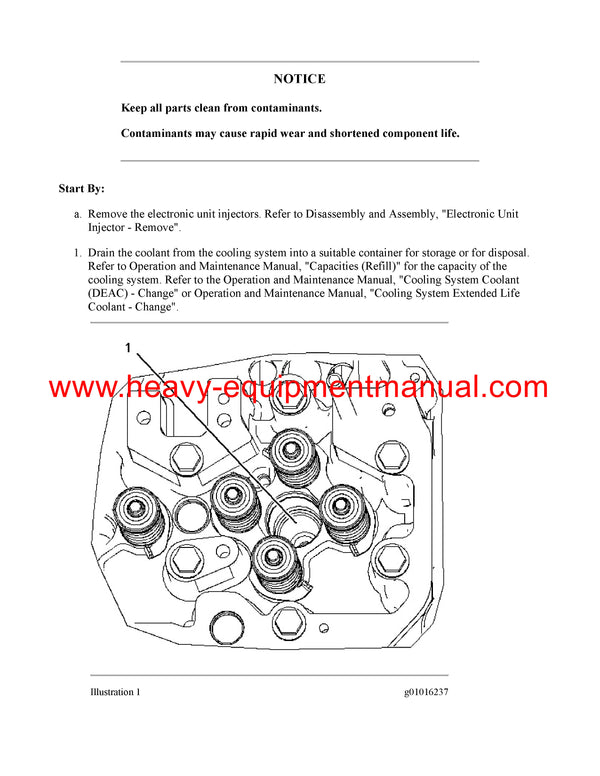 NOTICE

Keep all parts clean from contaminants.

Contaminants may cause rapid wear and shortened component life.

Start By:

a. Remove the electronic unit injectors. Refer to Disassembly and Assembly, "Electronic Unit Injector - Remove".

1. Drain the coolant from the cooling system into a suitable container for storage or for disposal. Refer to Operation and Maintenance Manual, "Capacities (Refill)" for the capacity of the cooling system. Refer to the Operation and Maintenance Manual, "Cooling System Coolant (DEAC) - Change" or Operation and Maintenance Manual, "Cooling System Extended Life Coolant - Change".

1

www.heavy-equipmentmanual.com

Illustration 1

g01016237