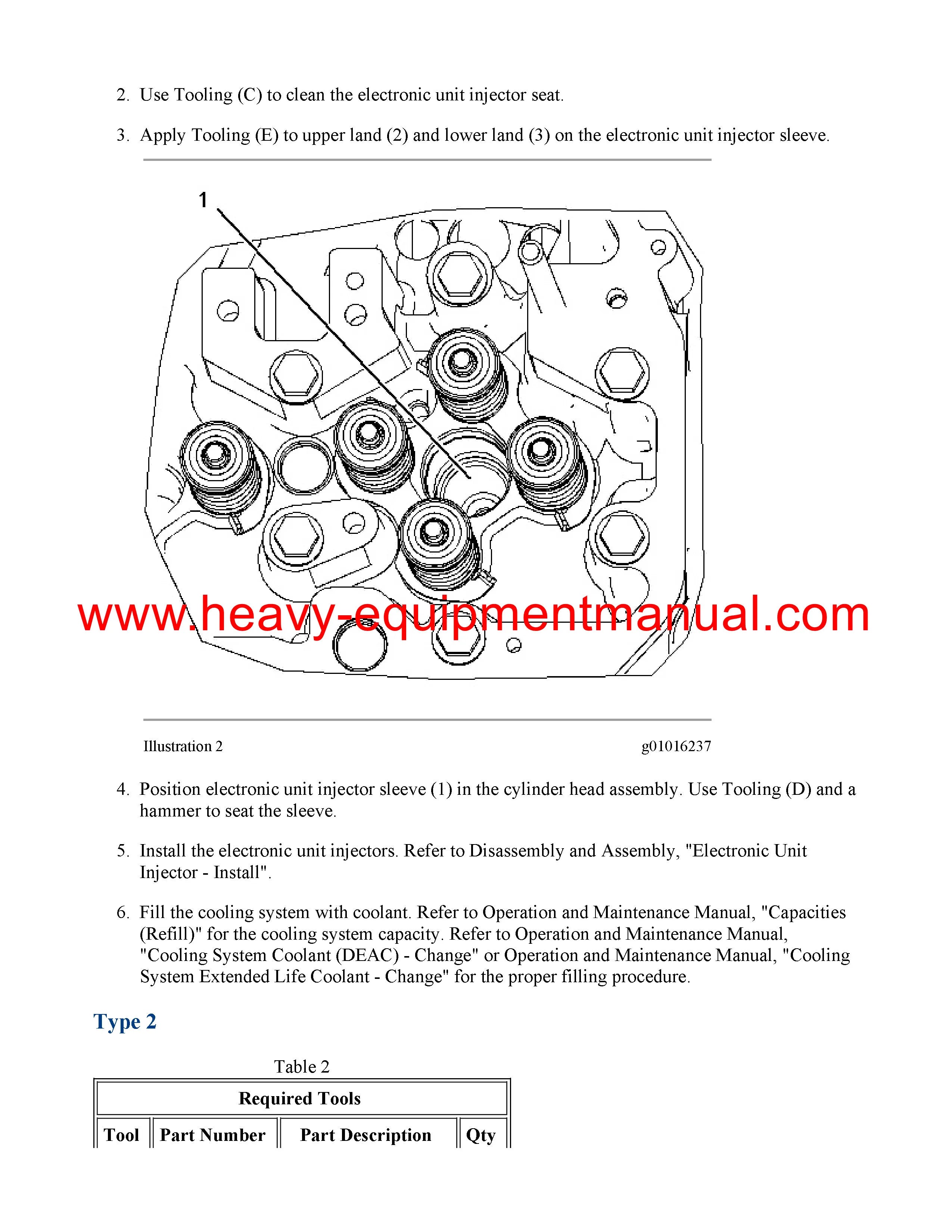 2. Use Tooling (C) to clean the electronic unit injector seat.

3. Apply Tooling (E) to upper land (2) and lower land (3) on the electronic unit injector sleeve.

1

www.heavy-equipmentmanual.com

Illustration 2 g01016237

4. Position electronic unit injector sleeve (1) in the cylinder head assembly. Use Tooling (D) and a hammer to seat the sleeve.

5. Install the electronic unit injectors. Refer to Disassembly and Assembly, "Electronic Unit Injector - Install".

6. Fill the cooling system with coolant. Refer to Operation and Maintenance Manual, "Capacities (Refill)" for the cooling system capacity. Refer to Operation and Maintenance Manual, "Cooling System Coolant (DEAC) - Change" or Operation and Maintenance Manual, "Cooling System Extended Life Coolant - Change" for the proper filling procedure.

Type 2

Table 2

| Required Tools | | | |
|---|---|---|---|
| Tool | Part Number | Part Description | Qty |