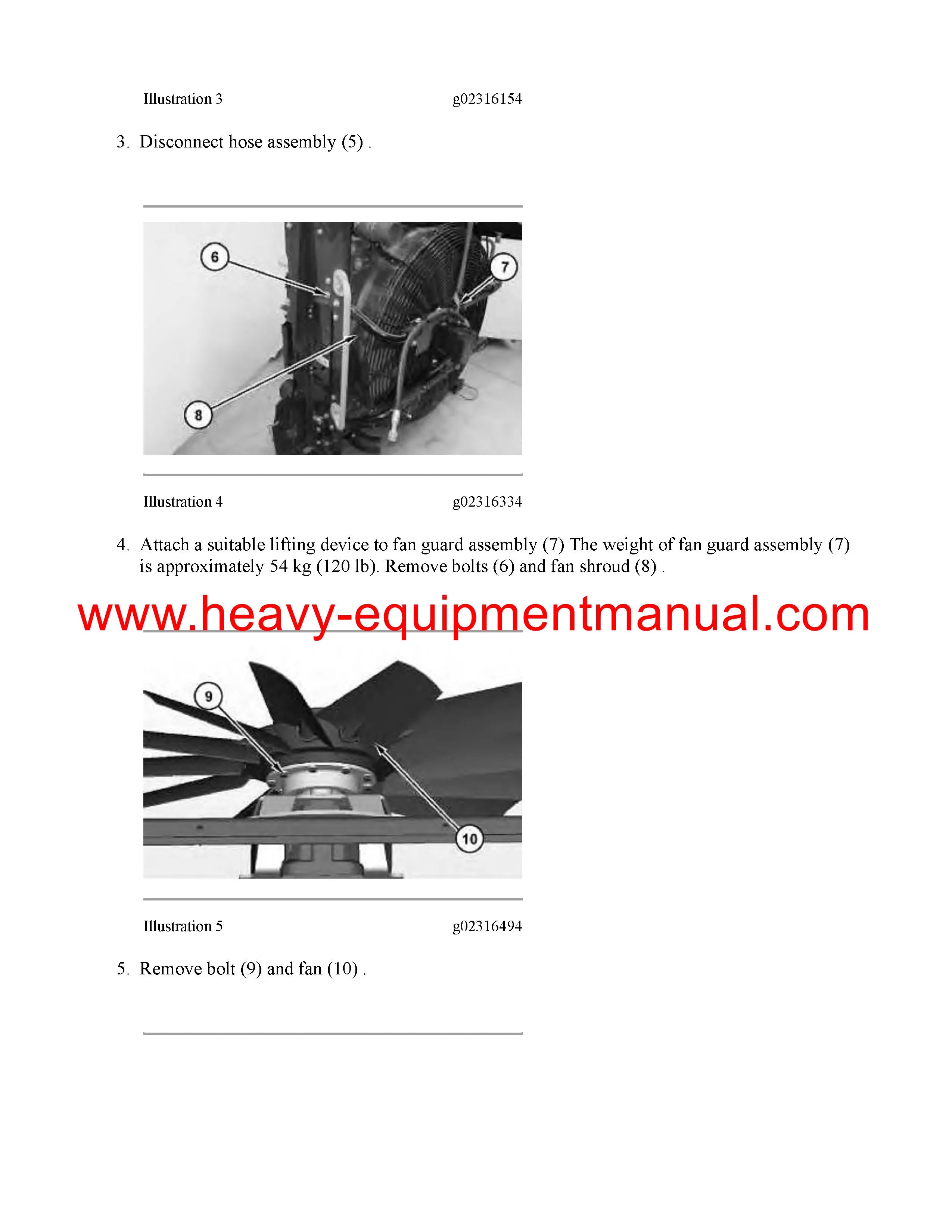 Illustration 3 g02316154

3. Disconnect hose assembly (5) .

6

7

8

Illustration 4 g02316334

4. Attach a suitable lifting device to fan guard assembly (7) The weight of fan guard assembly (7) is approximately 54 kg (120 lb). Remove bolts (6) and fan shroud (8) .

www.heavy-equipmentmanual.com

9

10

Illustration 5 g02316494

5. Remove bolt (9) and fan (10) .