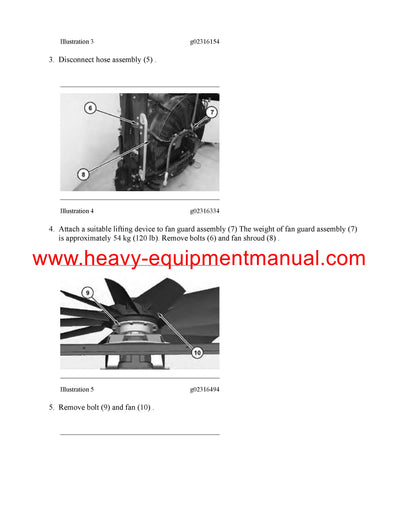 Illustration 3 g02316154

3. Disconnect hose assembly (5) .

6

7

8

Illustration 4 g02316334

4. Attach a suitable lifting device to fan guard assembly (7) The weight of fan guard assembly (7) is approximately 54 kg (120 lb). Remove bolts (6) and fan shroud (8) .

www.heavy-equipmentmanual.com

9

10

Illustration 5 g02316494

5. Remove bolt (9) and fan (10) .