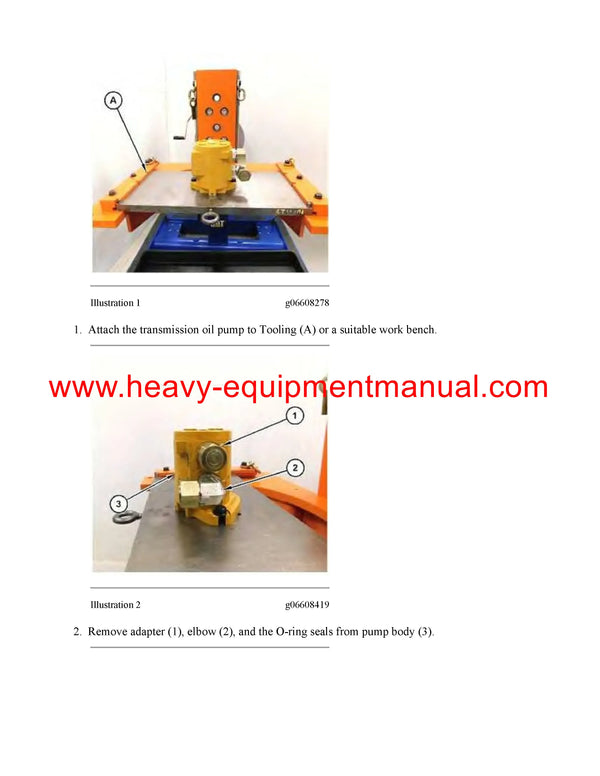 A

Illustration 1 g06608278

1. Attach the transmission oil pump to Tooling (A) or a suitable work bench.

www.heavy-equipmentmanual.com

1

2

3

Illustration 2 g06608419

2. Remove adapter (1), elbow (2), and the O-ring seals from pump body (3).