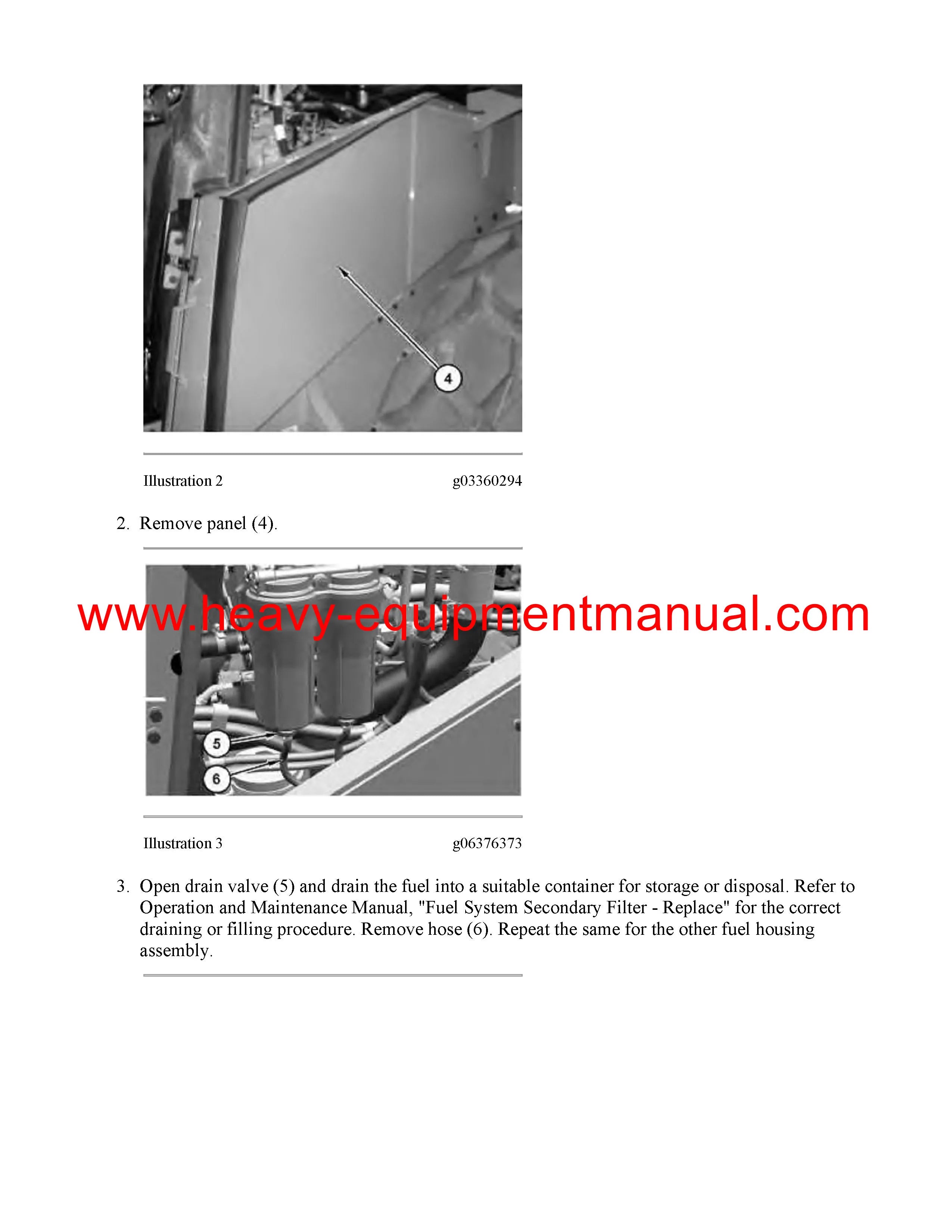 4

Illustration 2 g03360294

2. Remove panel (4).

www.heavy-equipmentmanual.com

5

6

Illustration 3 g06376373

3. Open drain valve (5) and drain the fuel into a suitable container for storage or disposal. Refer to Operation and Maintenance Manual, "Fuel System Secondary Filter - Replace" for the correct draining or filling procedure. Remove hose (6). Repeat the same for the other fuel housing assembly.