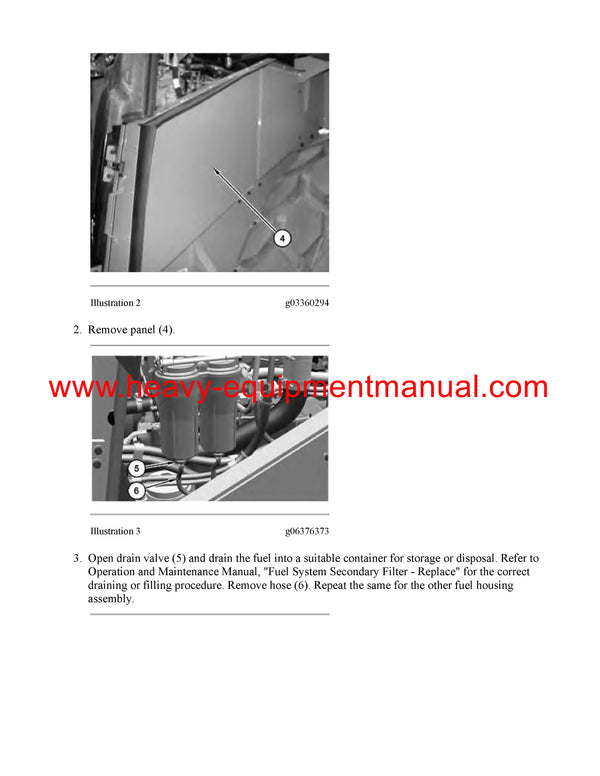 4

Illustration 2 g03360294

2. Remove panel (4).

www.heavy-equipmentmanual.com

5

6

Illustration 3 g06376373

3. Open drain valve (5) and drain the fuel into a suitable container for storage or disposal. Refer to Operation and Maintenance Manual, "Fuel System Secondary Filter - Replace" for the correct draining or filling procedure. Remove hose (6). Repeat the same for the other fuel housing assembly.