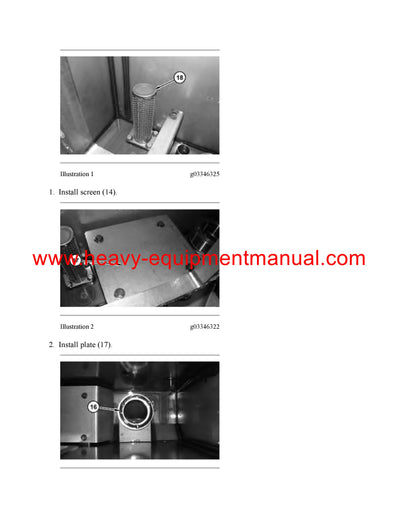 18

Illustration 1 g03346325

1. Install screen (14).

www.heavy-equipmentmanual.com

Illustration 2 g03346322

2. Install plate (17).

16