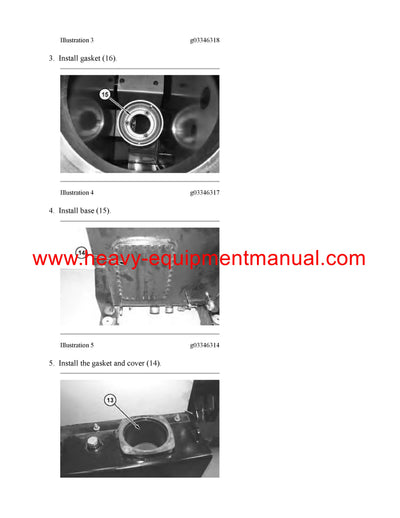 Illustration 3 g03346318

3. Install gasket (16).

15

Illustration 4 g03346317

4. Install base (15).

14

www.heavy-equipmentmanual.com

Illustration 5 g03346314

5. Install the gasket and cover (14).

13