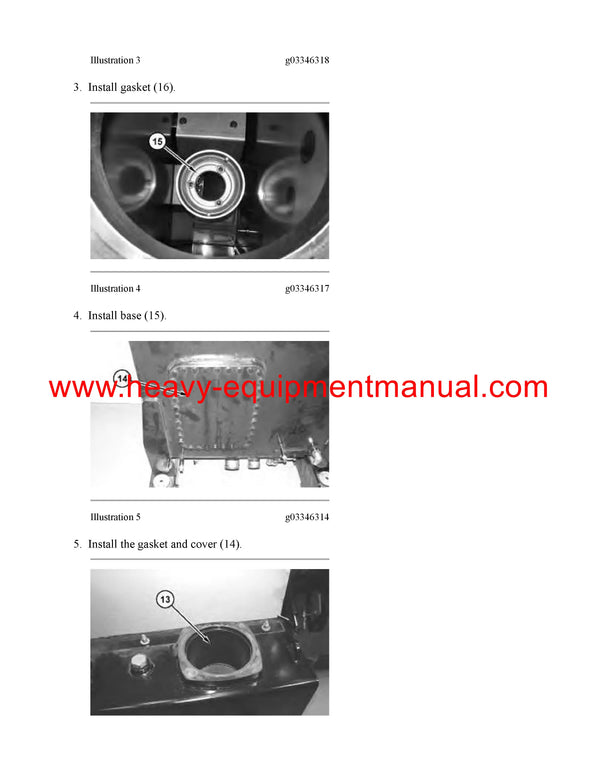 Illustration 3 g03346318

3. Install gasket (16).

15

Illustration 4 g03346317

4. Install base (15).

14

www.heavy-equipmentmanual.com

Illustration 5 g03346314

5. Install the gasket and cover (14).

13