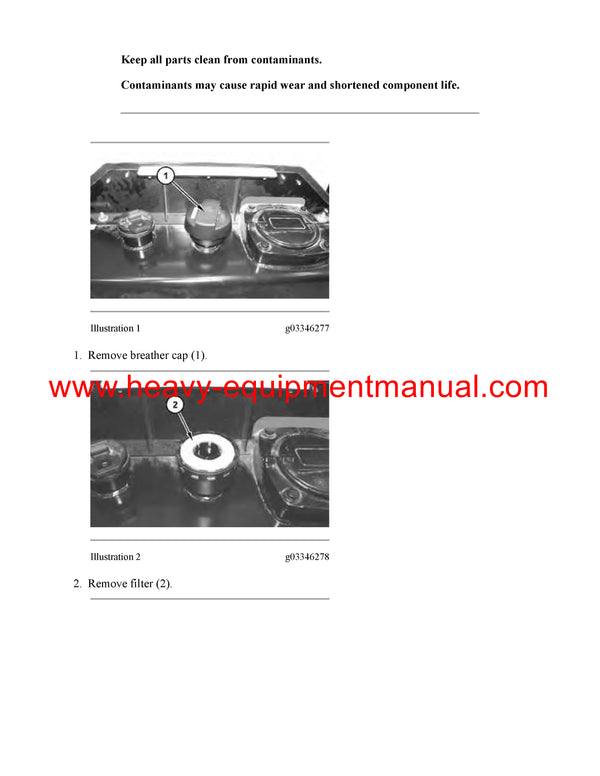 Keep all parts clean from contaminants.

Contaminants may cause rapid wear and shortened component life.

1

Illustration 1 g03346277

1. Remove breather cap (1).

www.heavy-equipmentmanual.com

2

Illustration 2 g03346278

2. Remove filter (2).