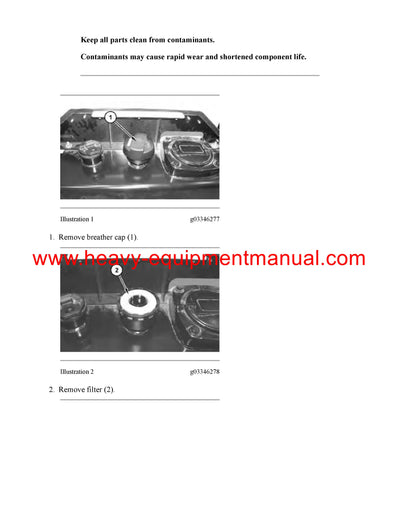 Keep all parts clean from contaminants.

Contaminants may cause rapid wear and shortened component life.

1

Illustration 1 g03346277

1. Remove breather cap (1).

www.heavy-equipmentmanual.com

2

Illustration 2 g03346278

2. Remove filter (2).