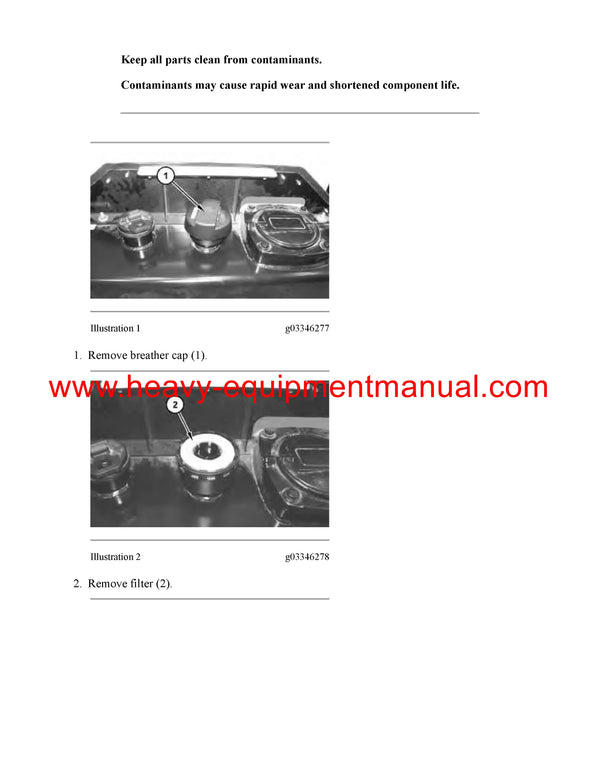 Keep all parts clean from contaminants.

Contaminants may cause rapid wear and shortened component life.

1

Illustration 1 g03346277

1. Remove breather cap (1).

www.heavy-equipmentmanual.com

2

Illustration 2 g03346278

2. Remove filter (2).