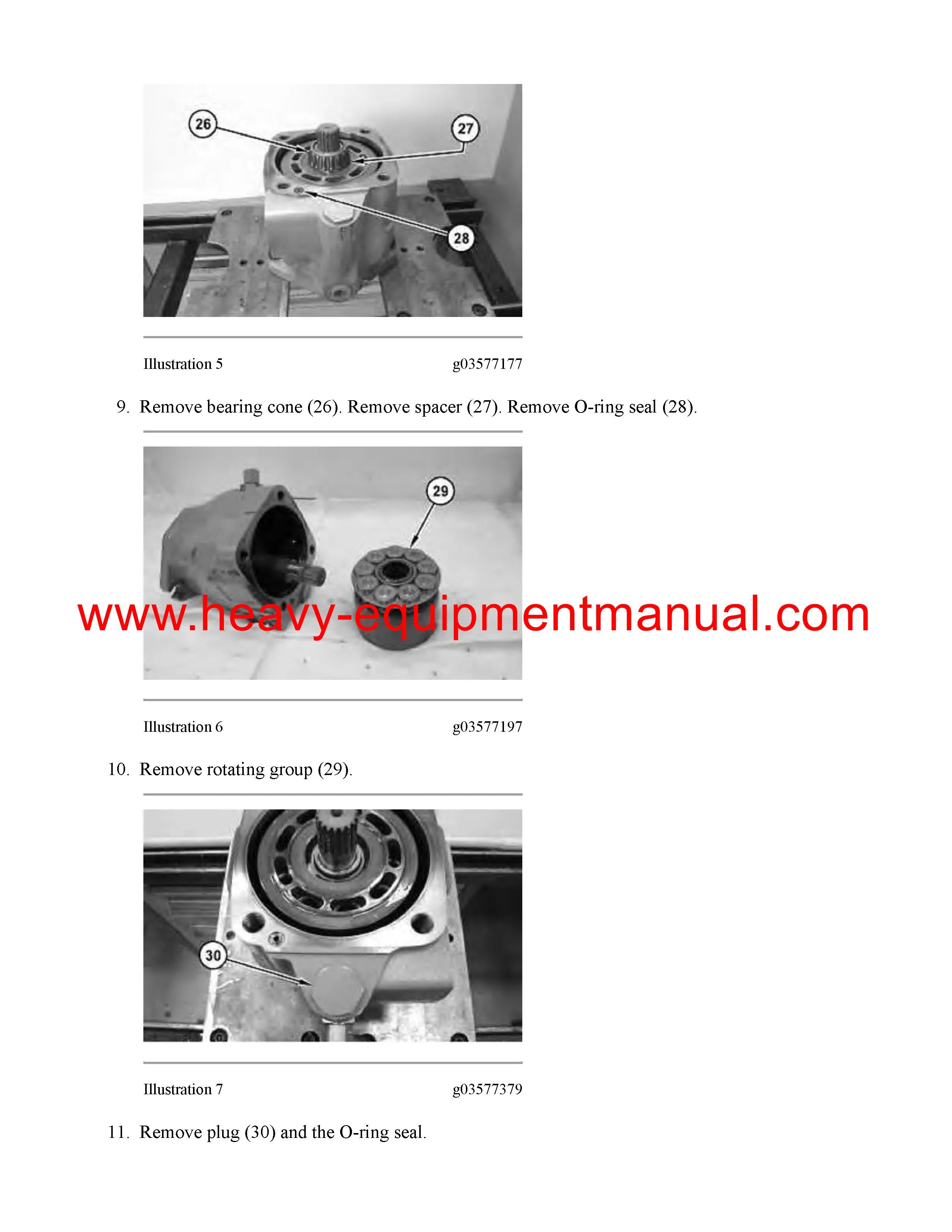 26

27

28

Illustration 5 g03577177

9. Remove bearing cone (26). Remove spacer (27). Remove O-ring seal (28).

29

www.heavy-equipmentmanual.com

Illustration 6 g03577197

10. Remove rotating group (29).

30

Illustration 7 g03577379

11. Remove plug (30) and the O-ring seal.