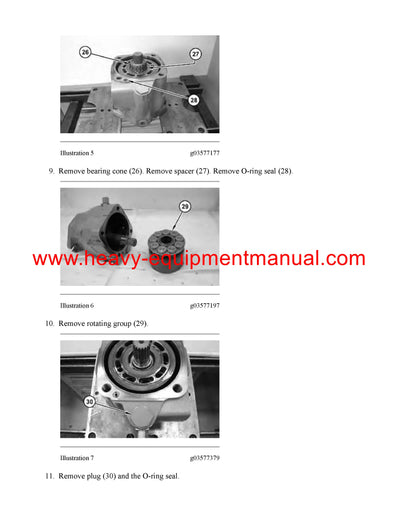 26
27
28

Illustration 5 g03577177

9. Remove bearing cone (26). Remove spacer (27). Remove O-ring seal (28).

29

www.heavy-equipmentmanual.com

Illustration 6 g03577197

10. Remove rotating group (29).

30

Illustration 7 g03577379

11. Remove plug (30) and the O-ring seal.