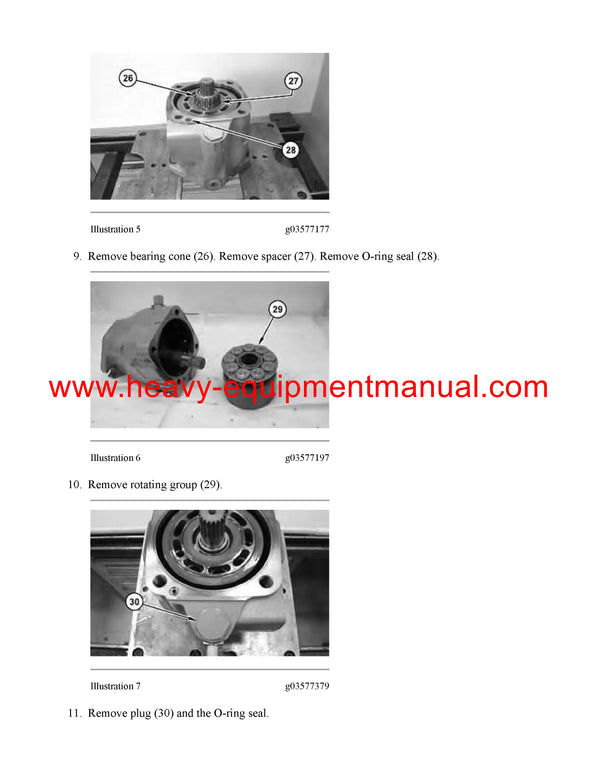 26

27

28

Illustration 5 g03577177

9. Remove bearing cone (26). Remove spacer (27). Remove O-ring seal (28).

29

www.heavy-equipmentmanual.com

Illustration 6 g03577197

10. Remove rotating group (29).

30

Illustration 7 g03577379

11. Remove plug (30) and the O-ring seal.