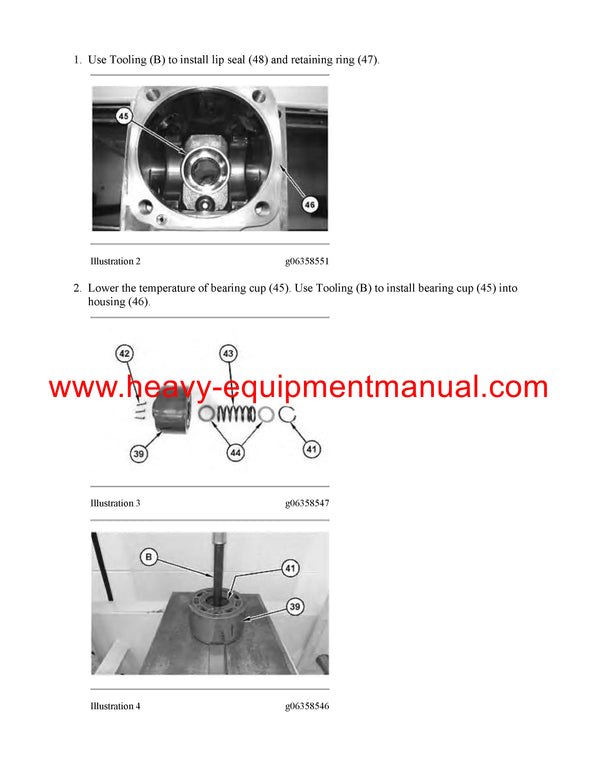 1. Use Tooling (B) to install lip seal (48) and retaining ring (47).

45

46

Illustration 2 g06358551

2. Lower the temperature of bearing cup (45). Use Tooling (B) to install bearing cup (45) into housing (46).

42

43

www.heavy-equipmentmanual.com

39

44

41

Illustration 3 g06358547

B

41

39

Illustration 4 g06358546