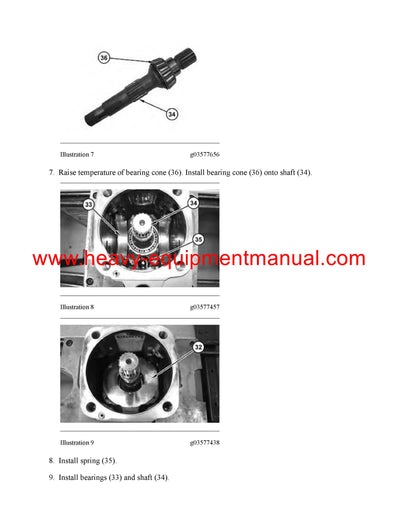 36

34

Illustration 7 g03577656

7. Raise temperature of bearing cone (36). Install bearing cone (36) onto shaft (34).

33

34

35

www.heavy-equipmentmanual.com

Illustration 8 g03577457

32

Illustration 9 g03577438

8. Install spring (35).

9. Install bearings (33) and shaft (34).