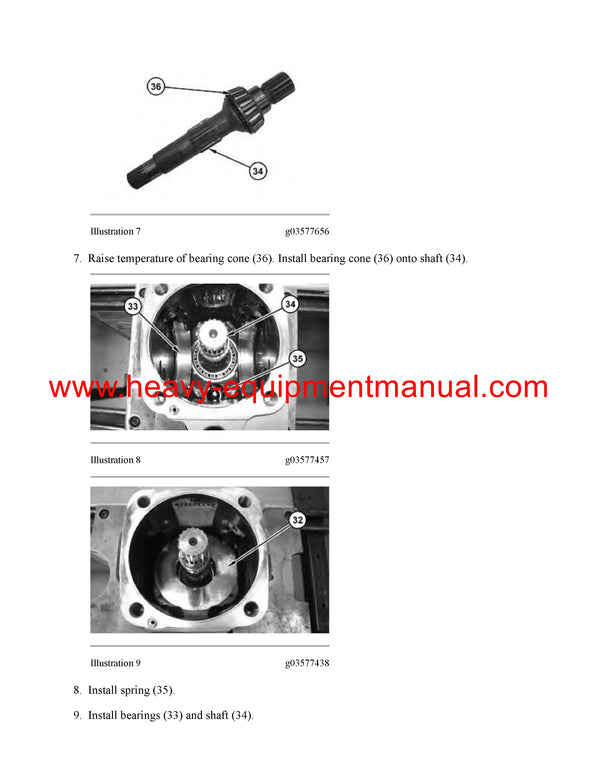 36

34

Illustration 7 g03577656

7. Raise temperature of bearing cone (36). Install bearing cone (36) onto shaft (34).

33

34

35

www.heavy-equipmentmanual.com

Illustration 8 g03577457

32

Illustration 9 g03577438

8. Install spring (35).

9. Install bearings (33) and shaft (34).