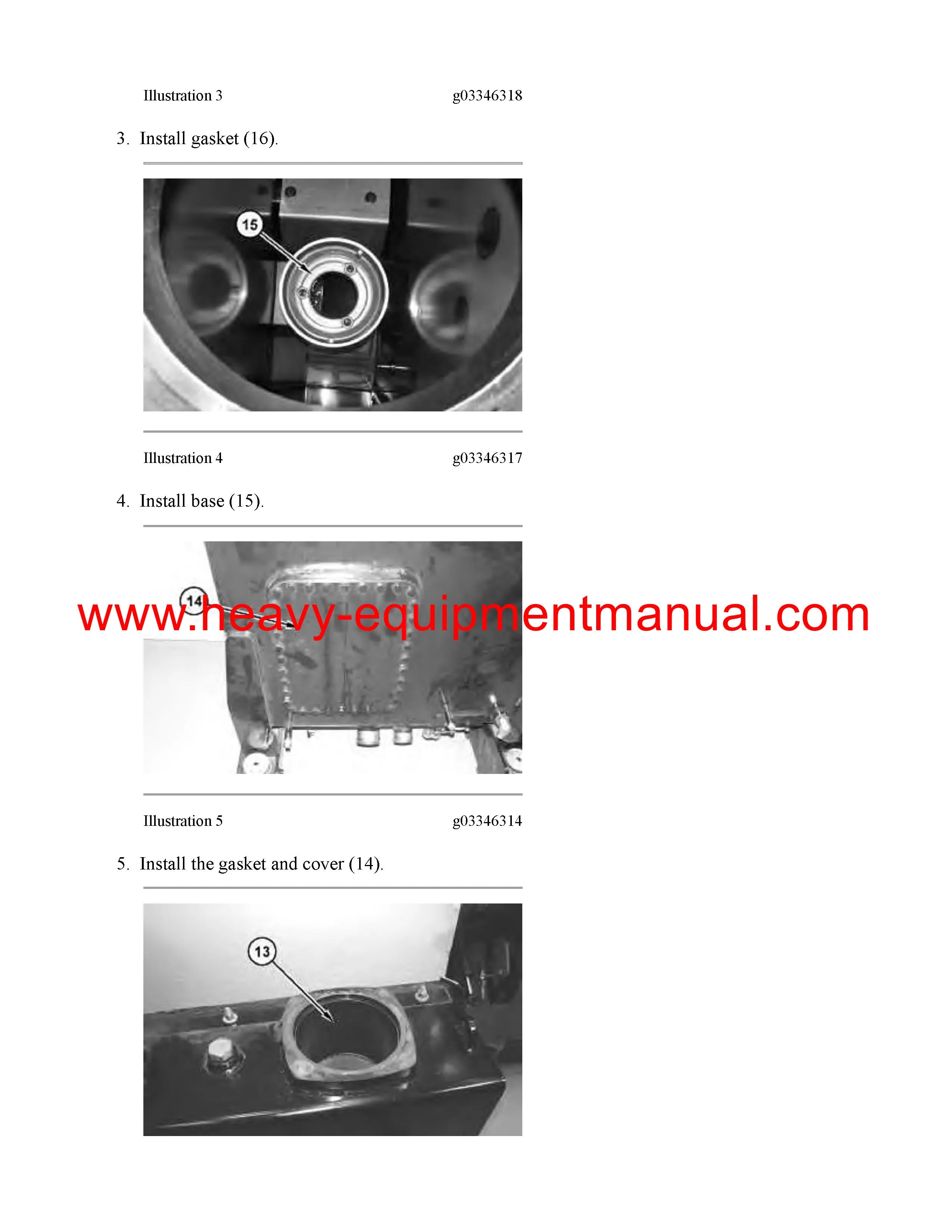 Illustration 3 g03346318

3. Install gasket (16).

15

Illustration 4 g03346317

4. Install base (15).

14

www.heavy-equipmentmanual.com

Illustration 5 g03346314

5. Install the gasket and cover (14).

13