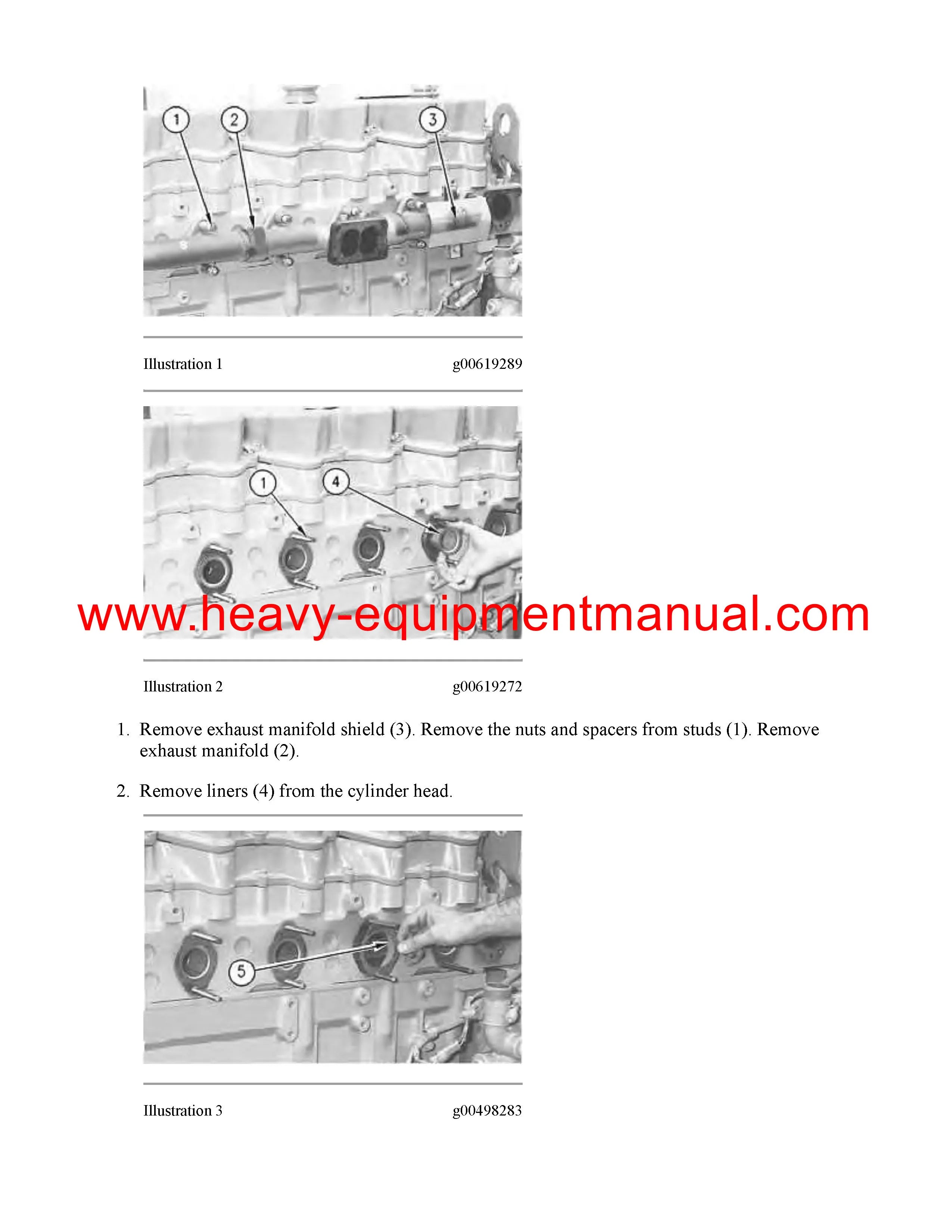 1 2 3

Illustration 1 g00619289

1 4

www.heavy-equipmentmanual.com

Illustration 2 g00619272

1. Remove exhaust manifold shield (3). Remove the nuts and spacers from studs (1). Remove exhaust manifold (2).

2. Remove liners (4) from the cylinder head.

5

Illustration 3 g00498283