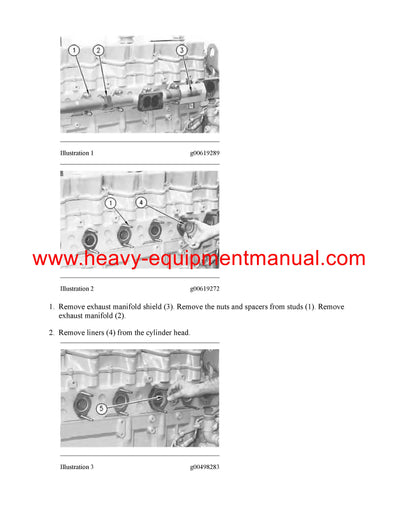 1 2 3

Illustration 1 g00619289

1 4

www.heavy-equipmentmanual.com

Illustration 2 g00619272

1. Remove exhaust manifold shield (3). Remove the nuts and spacers from studs (1). Remove exhaust manifold (2).

2. Remove liners (4) from the cylinder head.

5

Illustration 3 g00498283