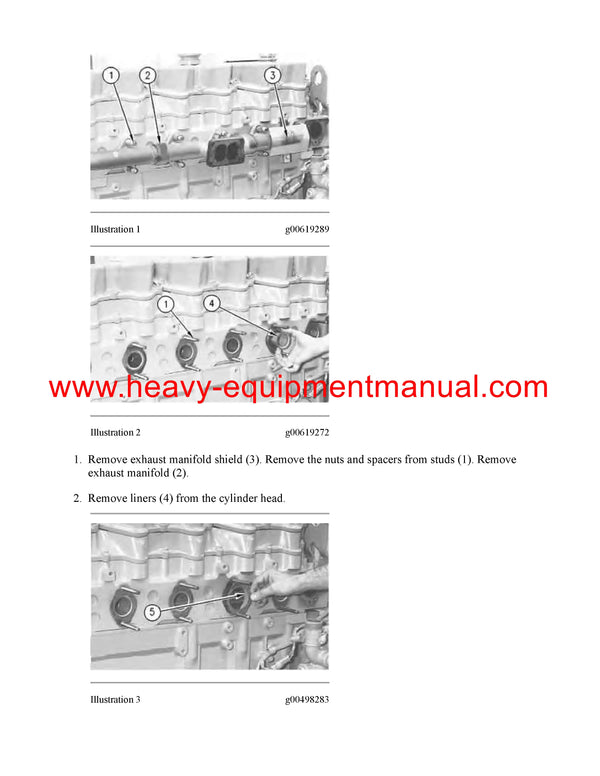 1
2
3

Illustration 1 g00619289

1
4

www.heavy-equipmentmanual.com

Illustration 2 g00619272

1. Remove exhaust manifold shield (3). Remove the nuts and spacers from studs (1). Remove exhaust manifold (2).

2. Remove liners (4) from the cylinder head.

5

Illustration 3 g00498283